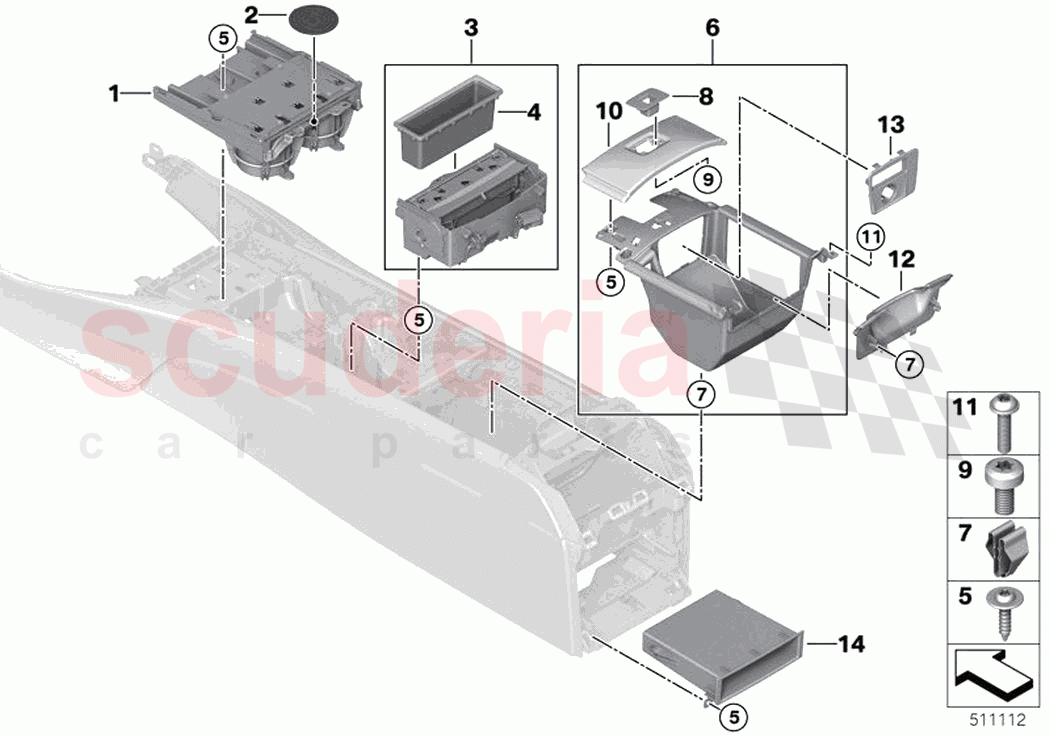 2
5
1
3
4
6
8
10
9
13
11
12
5
5
7
7
scuderia
car parts
11
9
7
5
14
5
511112