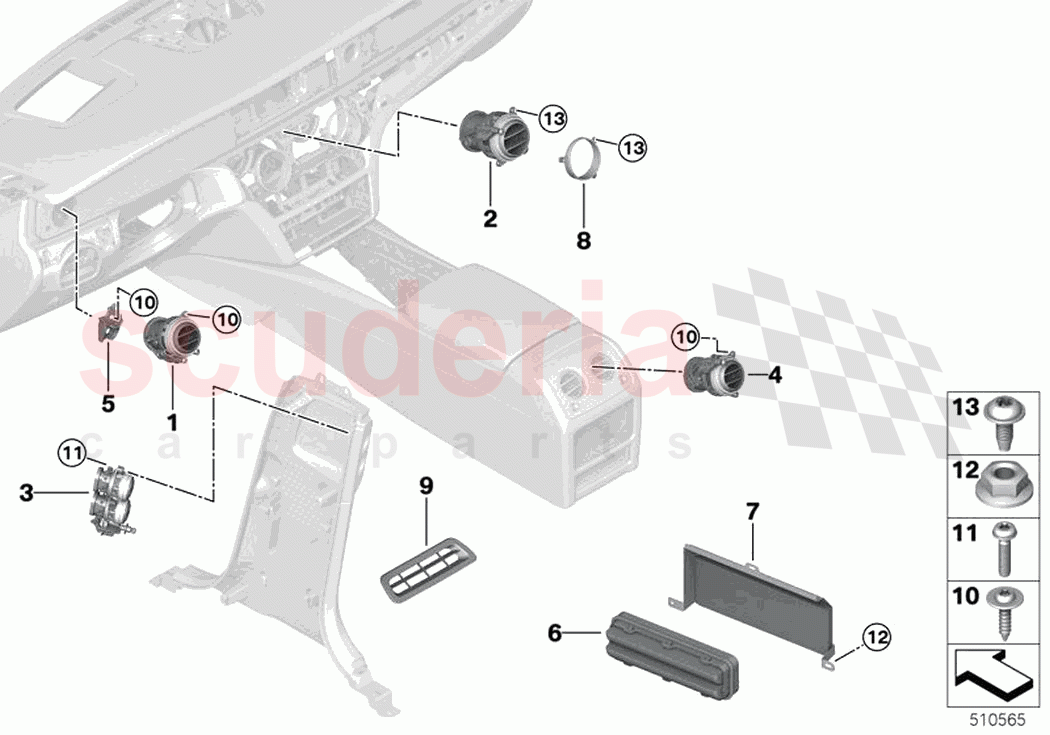 13
13
2
8
10
10
5
1
10
4
scuderia
car parts
11
3
9
7
6
12
13
12
11
10
510565