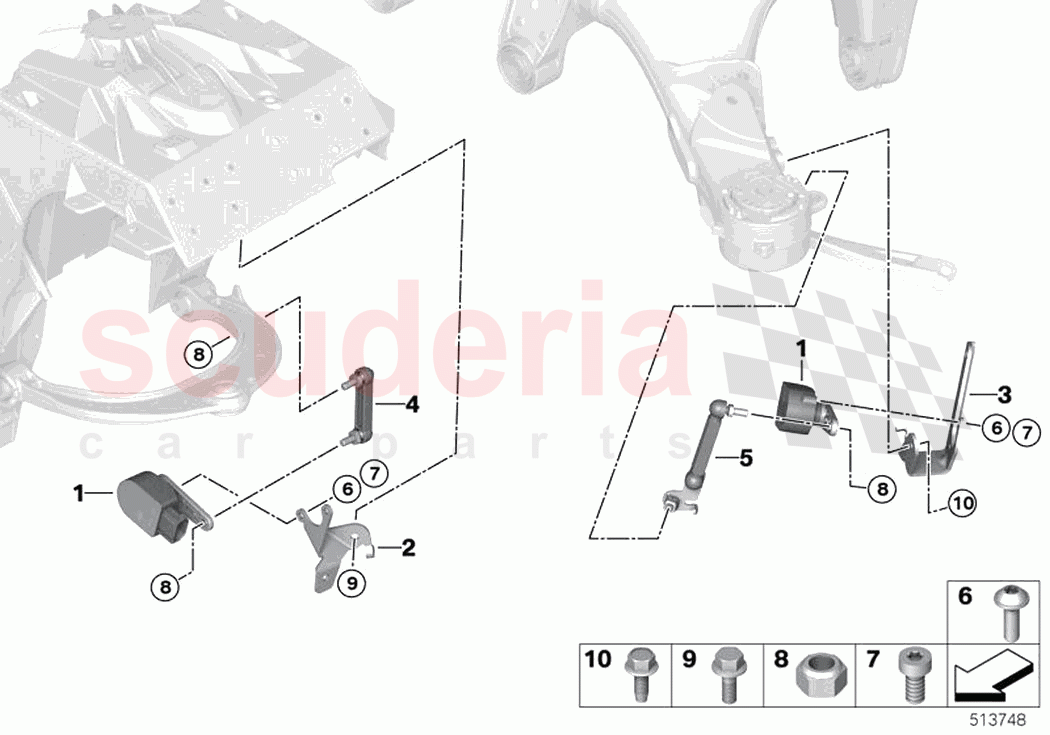 scuderia
car parts

8
4
1
6
7
2
8
9
1
3
6
7
5
8
10
6
10
9
8
7
513748