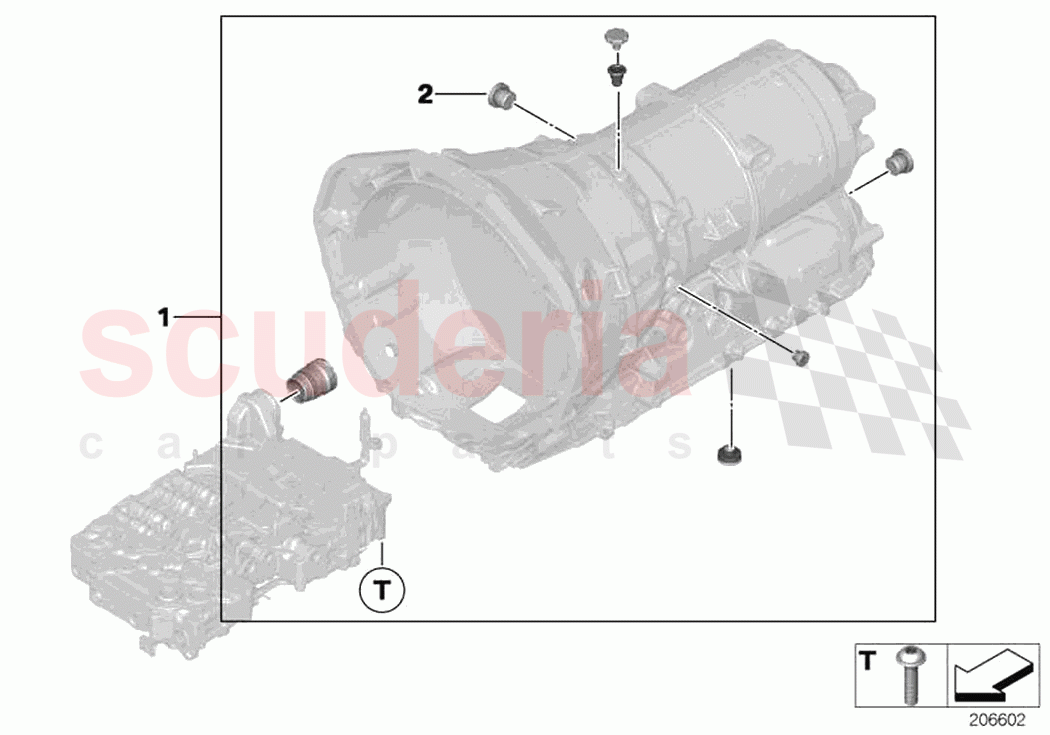 2

1

scuderia
car parts

T

T

206602