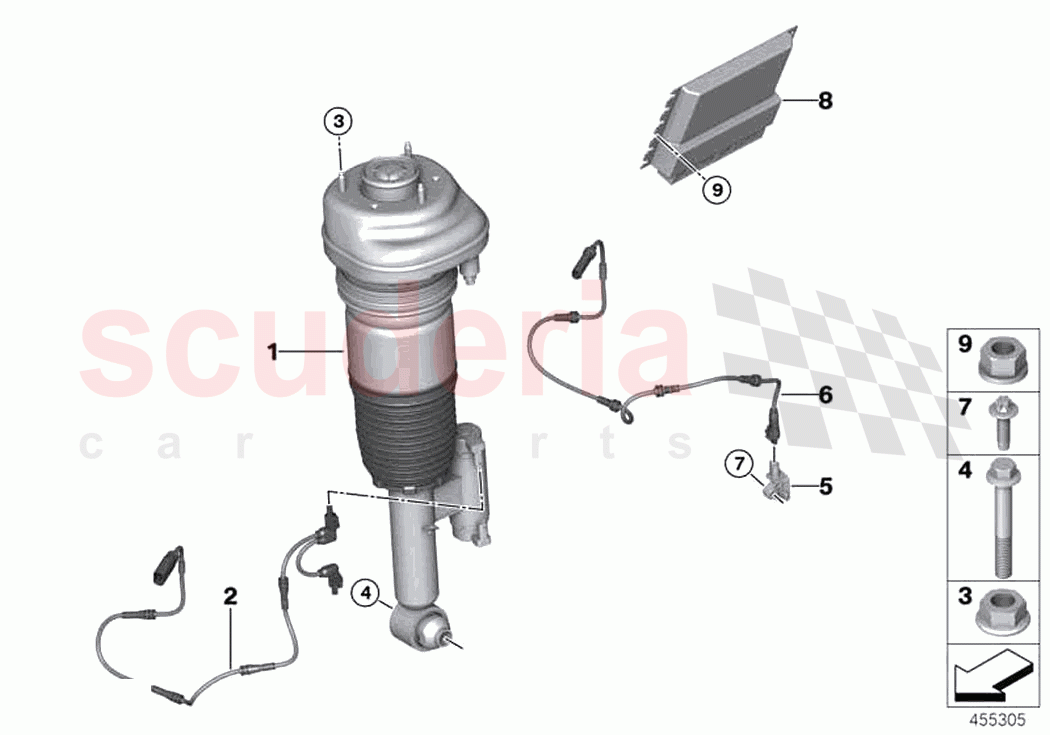 3
8
9
scuderia
car parts
1
6
7
5
2
4
9
7
4
3
455305