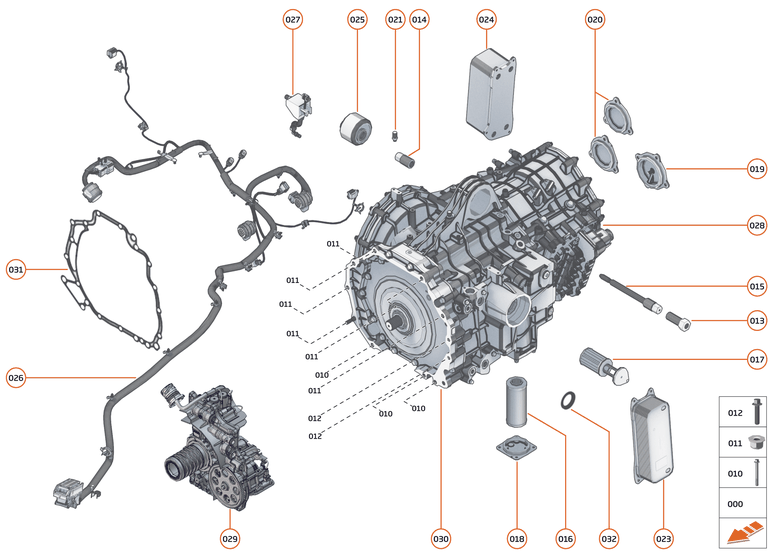 027
025
021
014
024
020
019
028
015
013
017
031
026
011
011
011
011
011
010
011
012
012
010
010
029
030
018
016
032
023
012
011
010
000