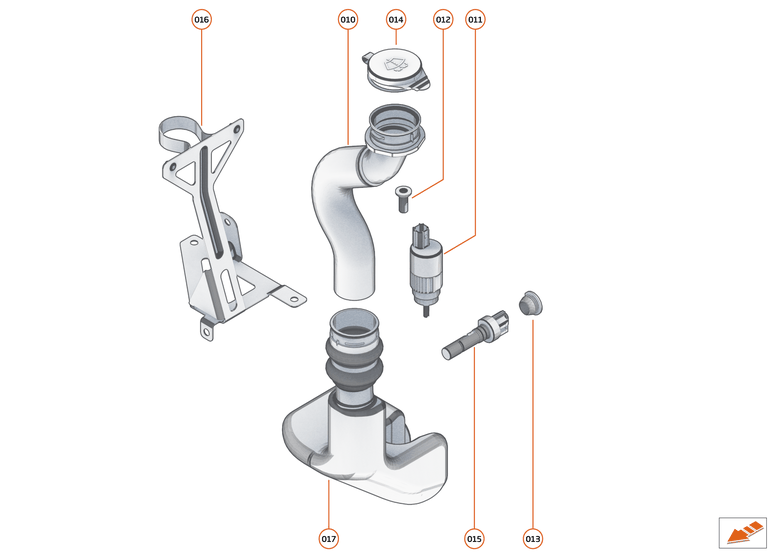 016
010
014
012
011
017
015
013