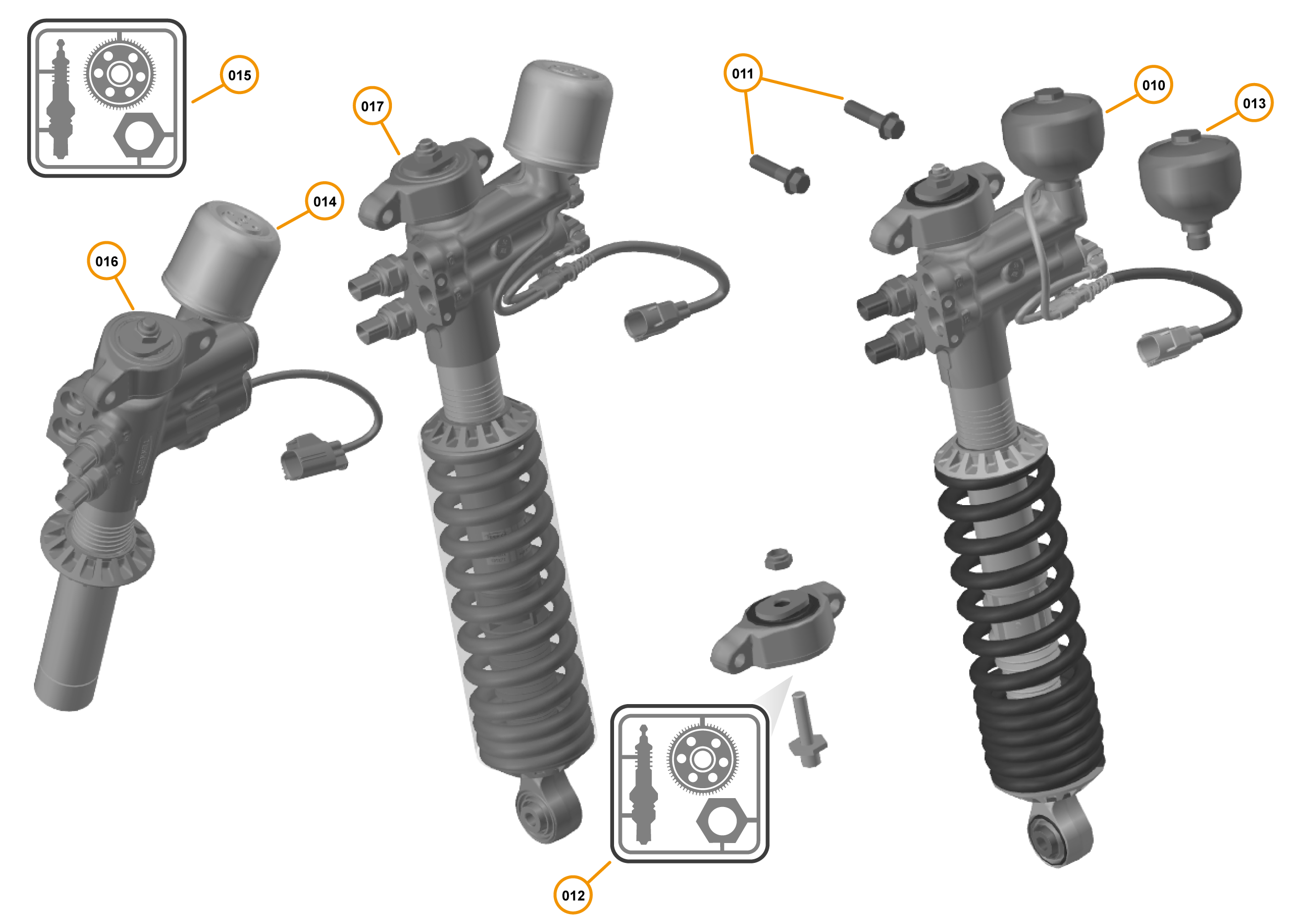 015

017

014

016

011

010

013

012