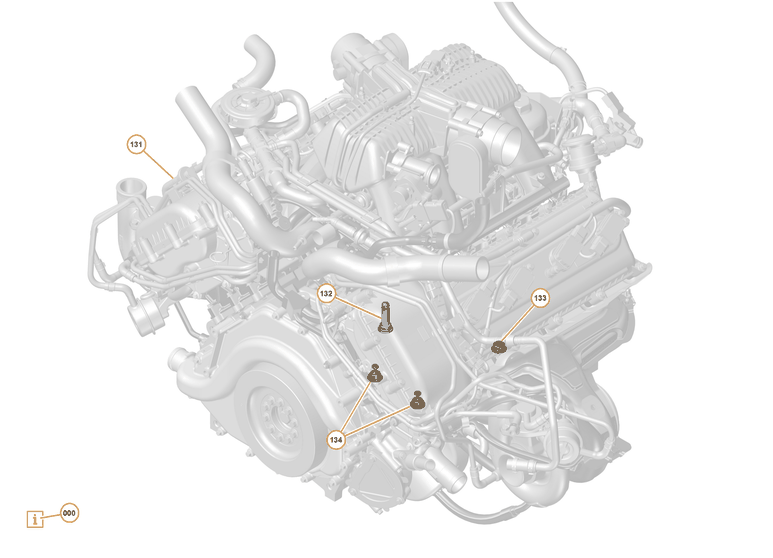 131

132

133

134

i

000