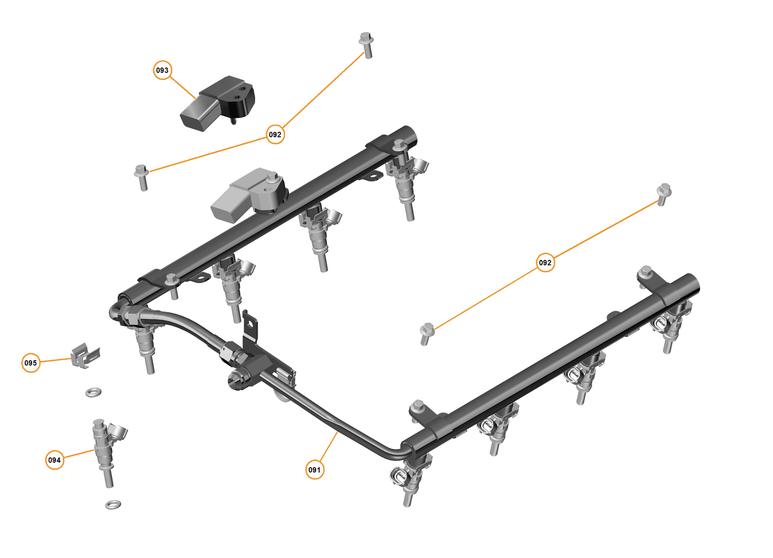 093
092
092
095
094
091