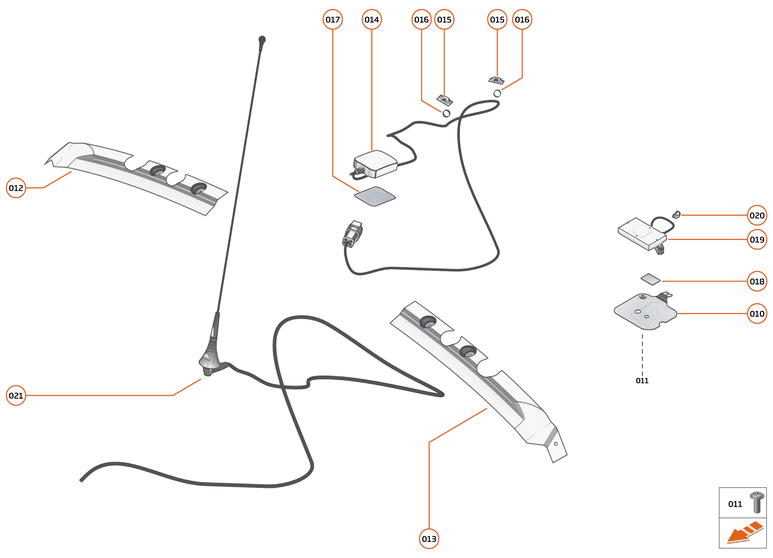 017
014
016
015
015
016
012
020
019
018
010
011
021
013
011