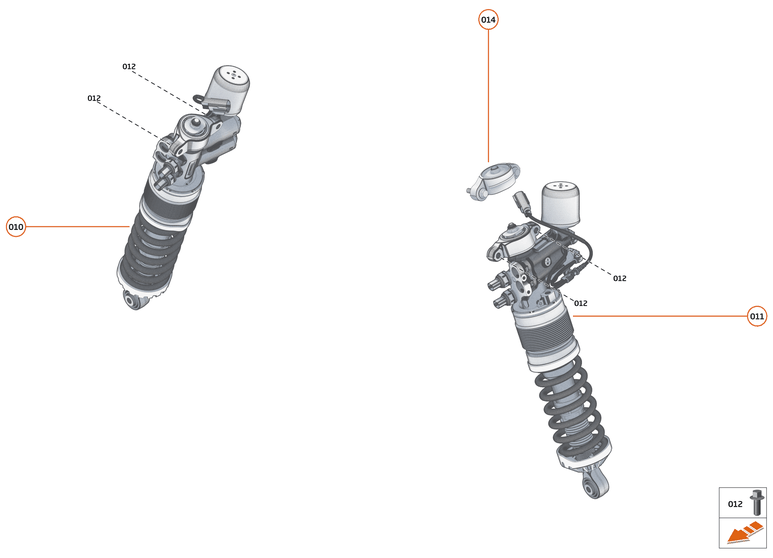 014

012

012

010

012

012

011

012