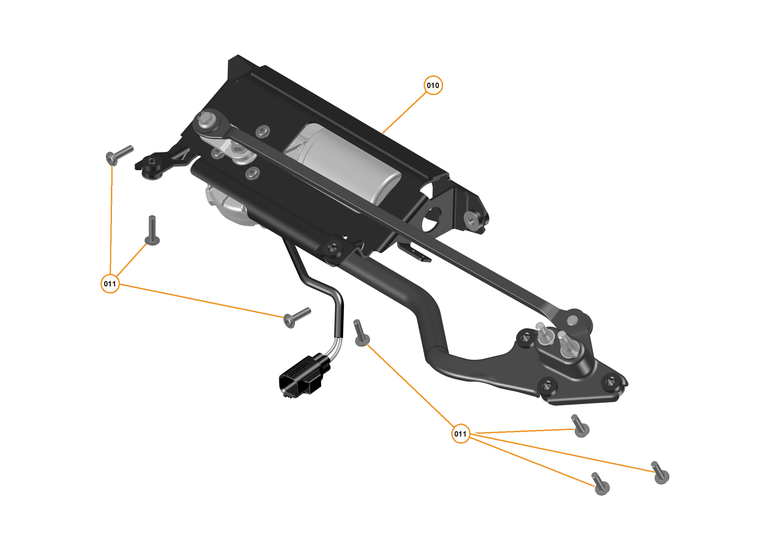 010

011

011