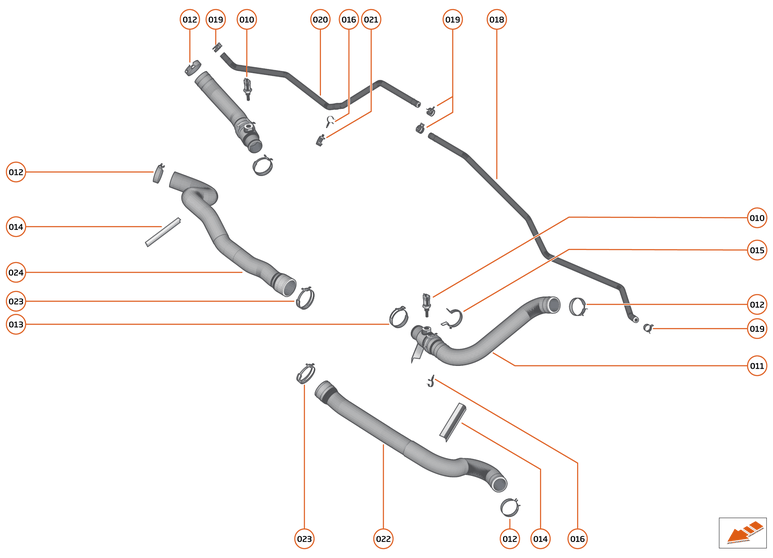 012
019
010
020
016
021
019
018
012
014
024
023
013
010
015
012
019
011
023
022
012
014
016