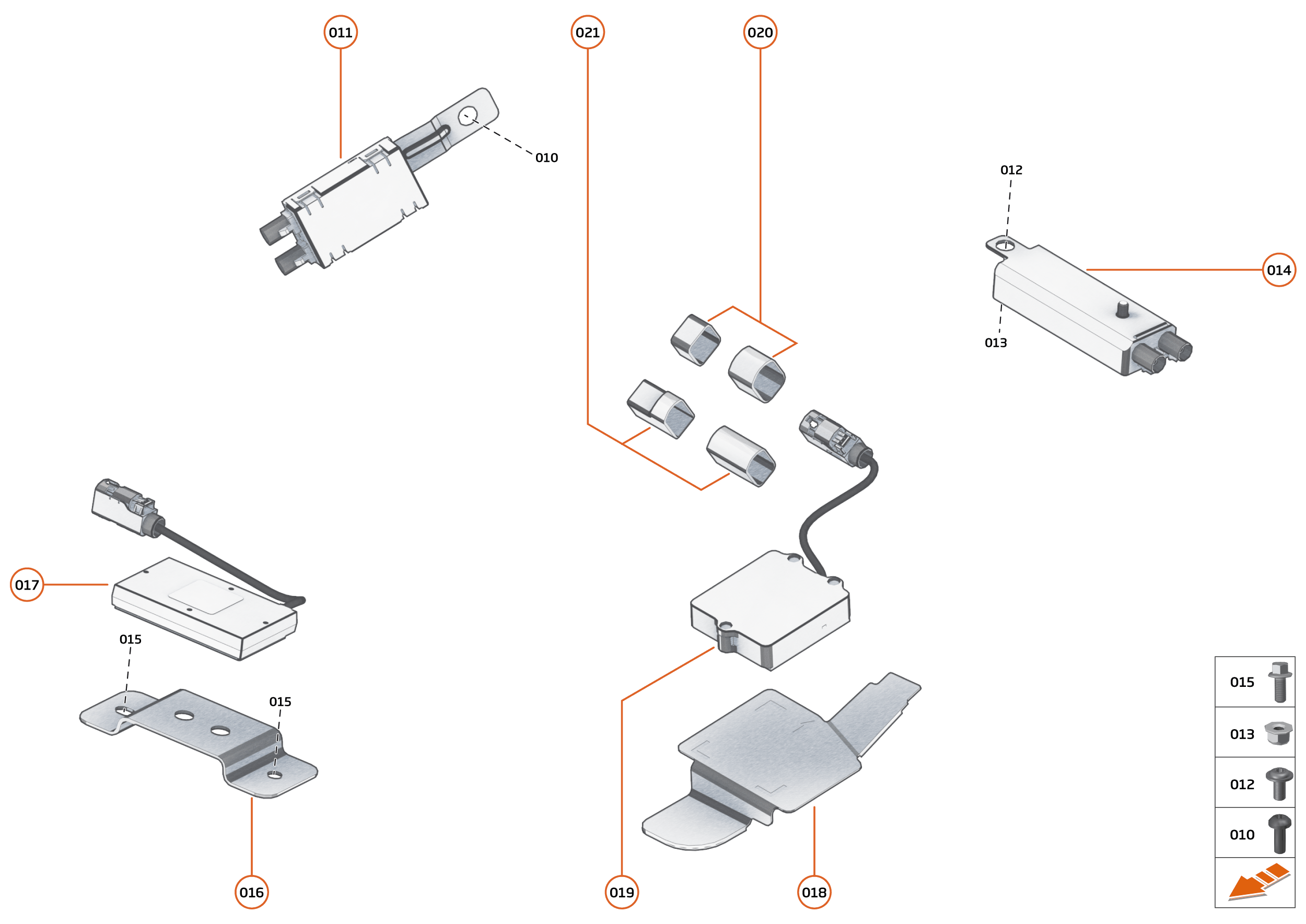 011
021
020
010
012
014
013
017
015
015
016
019
018
015
013
012
010