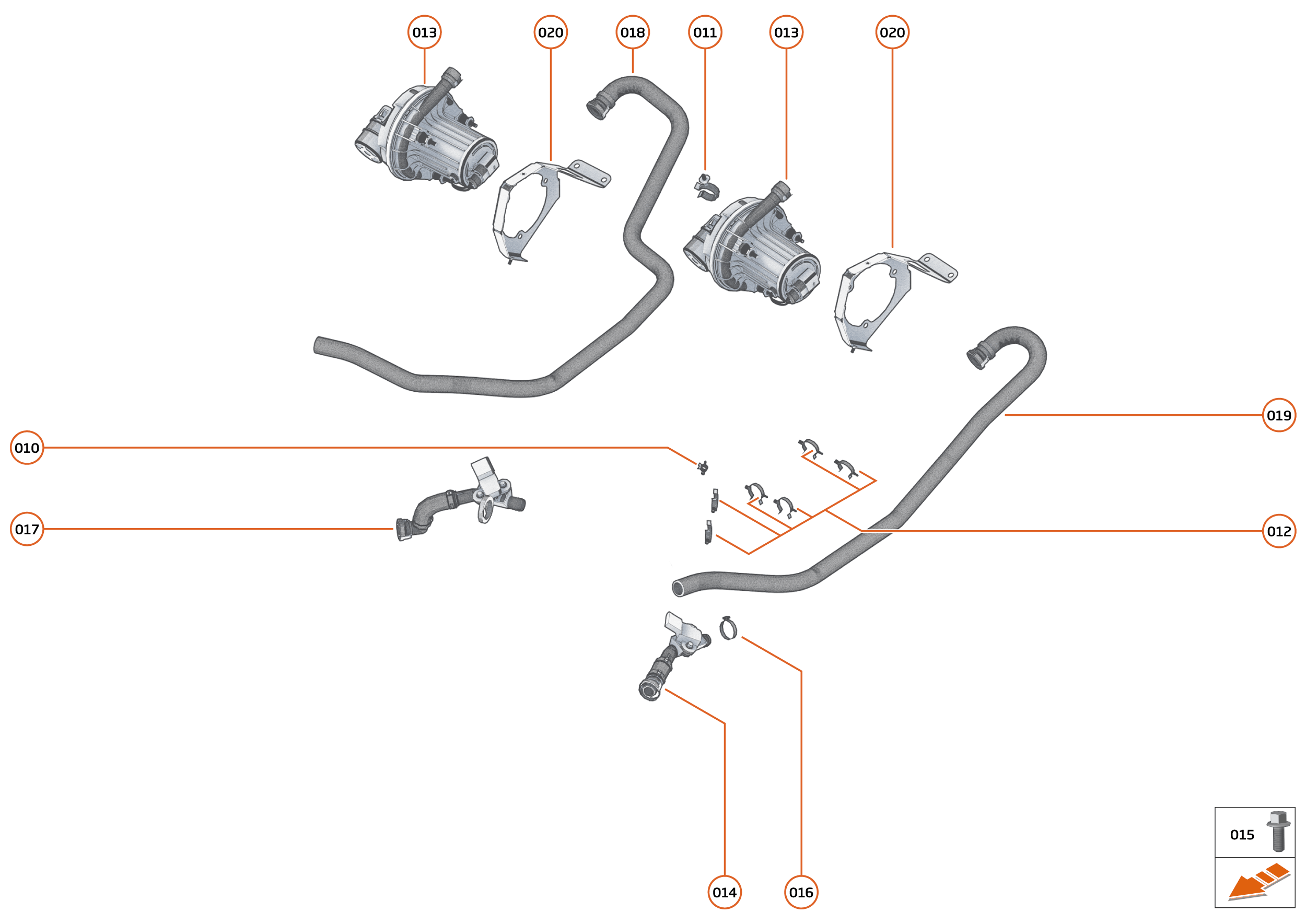 013
020
018
011
013
020
019
010
017
012
014
016
015