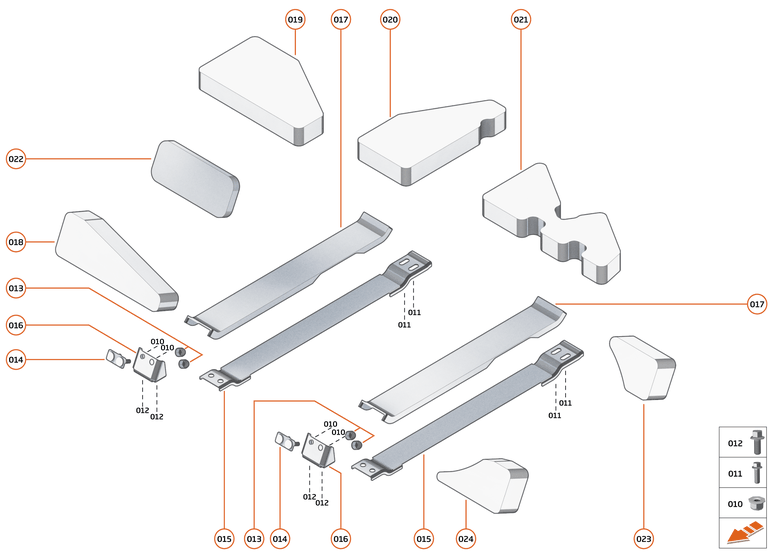 019
017
020
021
022
018
013
016
014
010
010
012
012
011
011
017
010
010
012
012
011
011
015
013
014
016
015
024
023
012
011
010