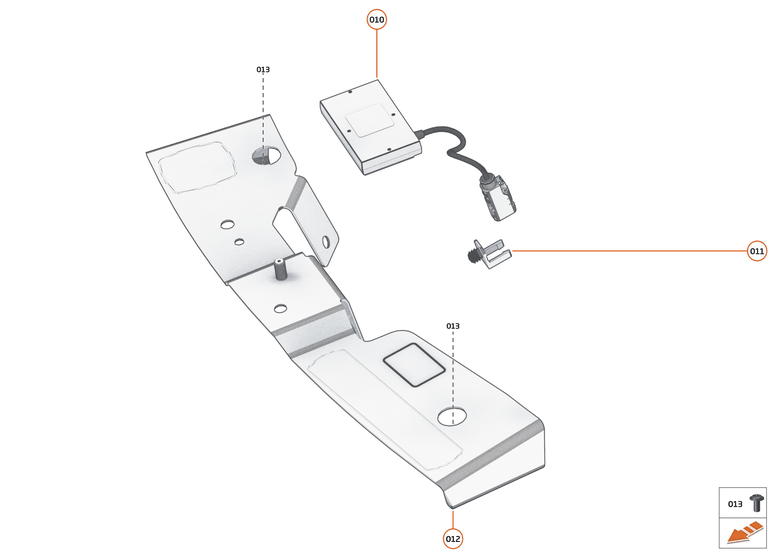 010

013

011

013

012

013