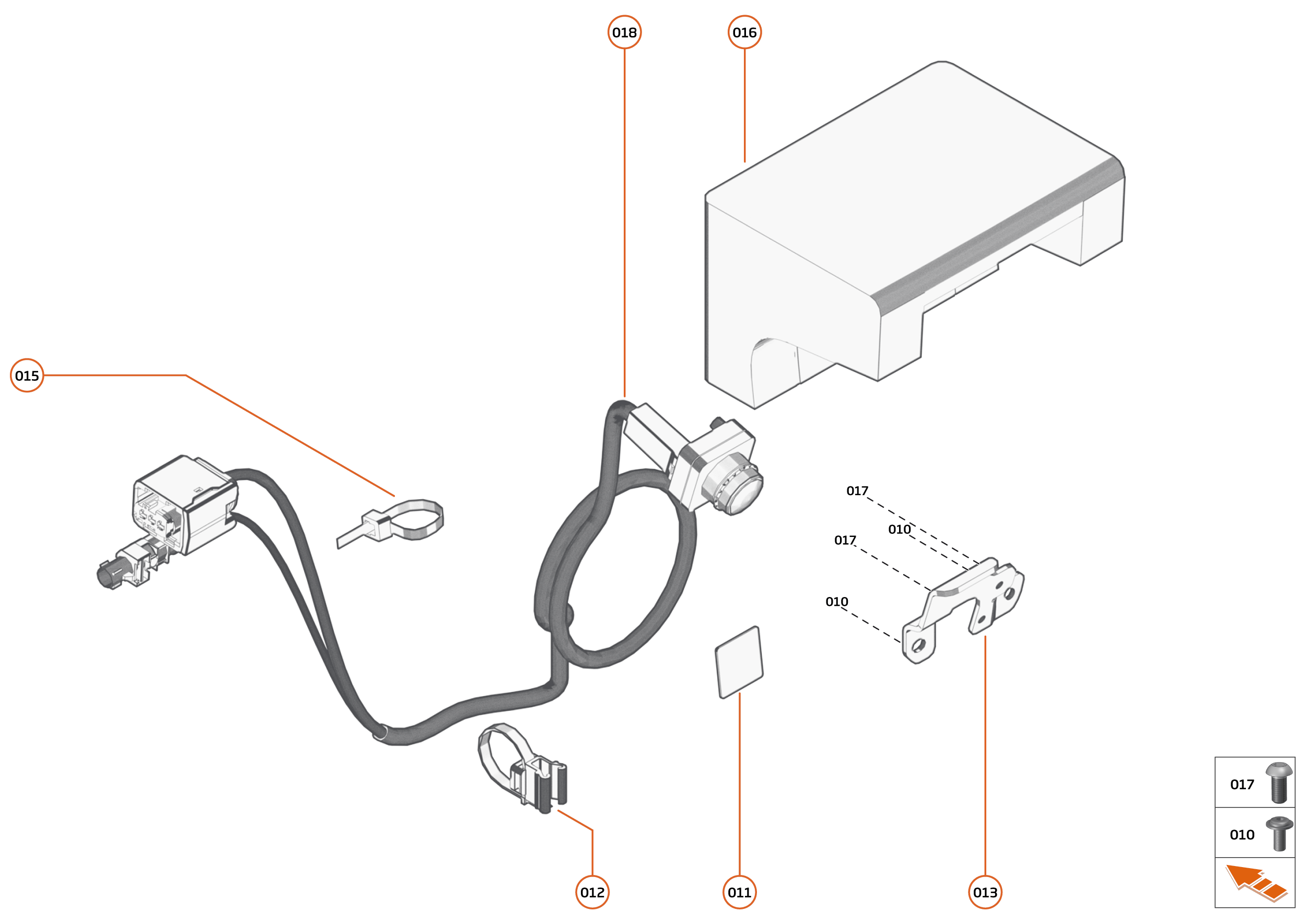 018
016
015
017
010
017
010
012
011
013
017
010