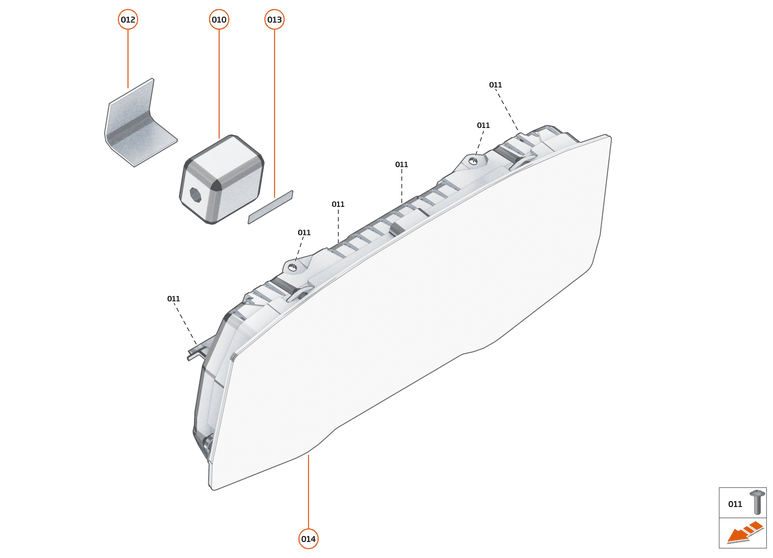 012
010
013
011
011
011
011
011
011
014
011