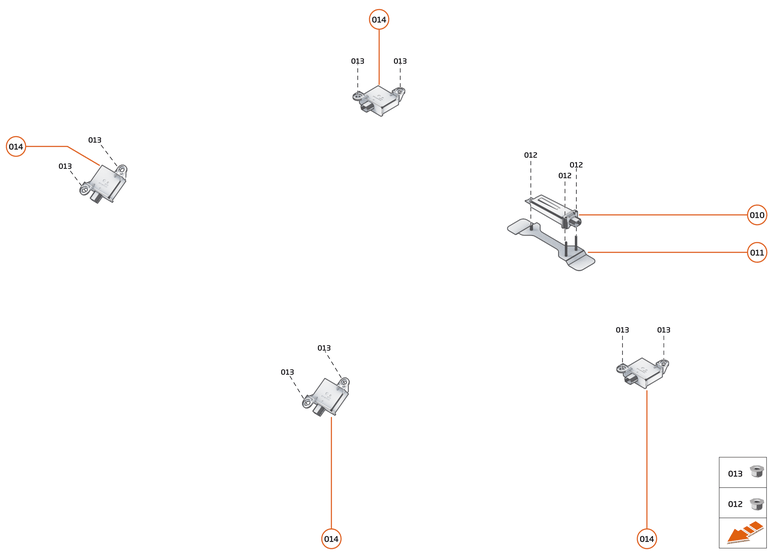 014
013
013
014
013
013
012
012
012
010
011
013
013
013
013
014
014
013
012