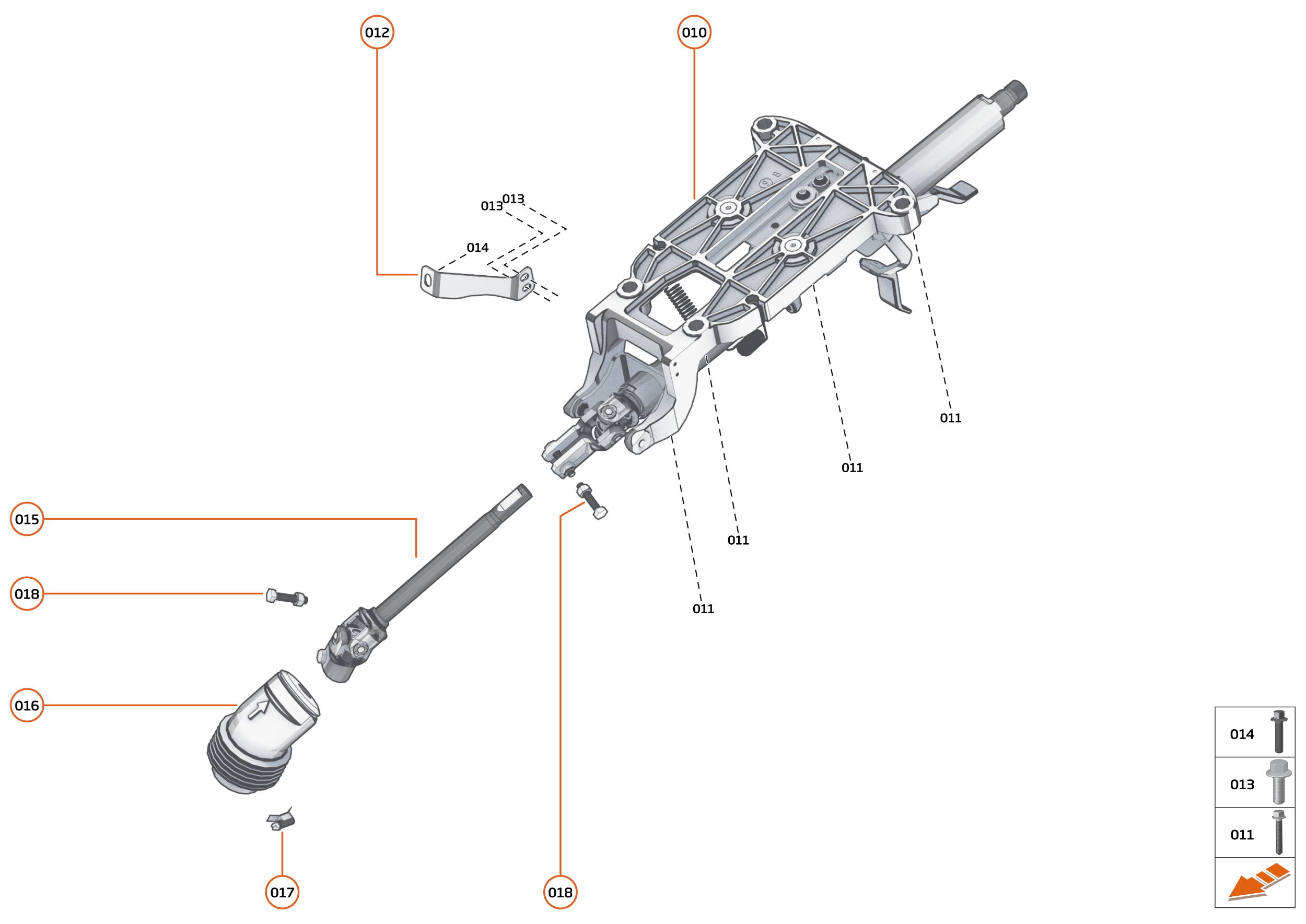 012
010
013
013
014
011
011
011
011
015
018
016
017
018
014
013
011