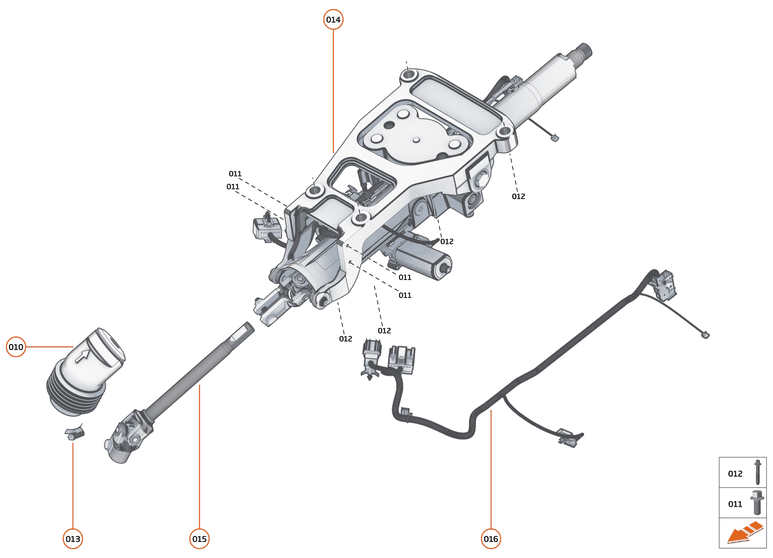 014

011
011

012

012

011
011

012
012

010

013
015
016

012
011