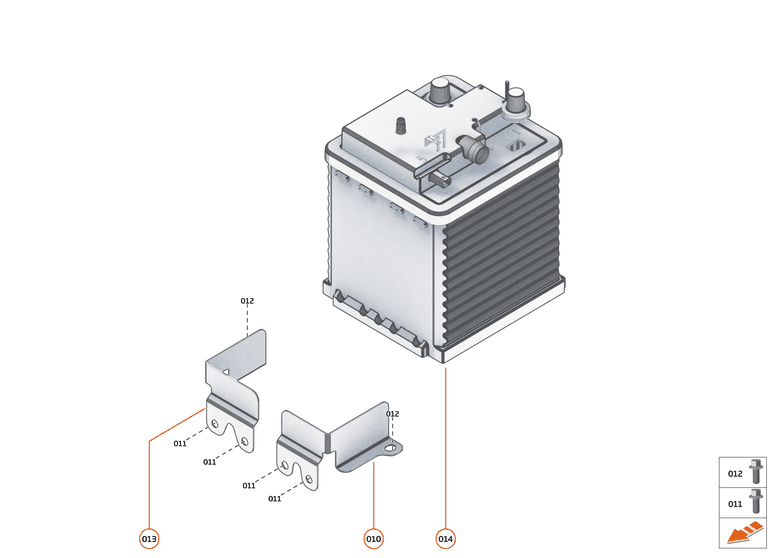 012
012
011
011
011
011
013
010
014
012
011