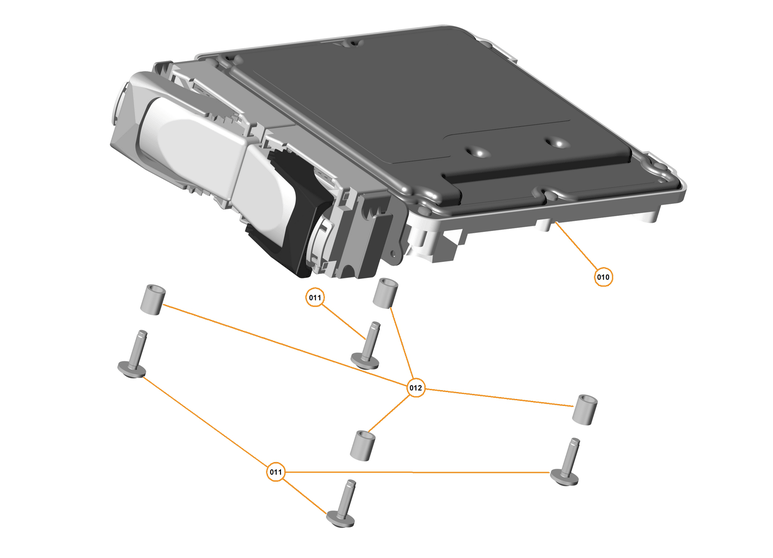 010

011

012

011