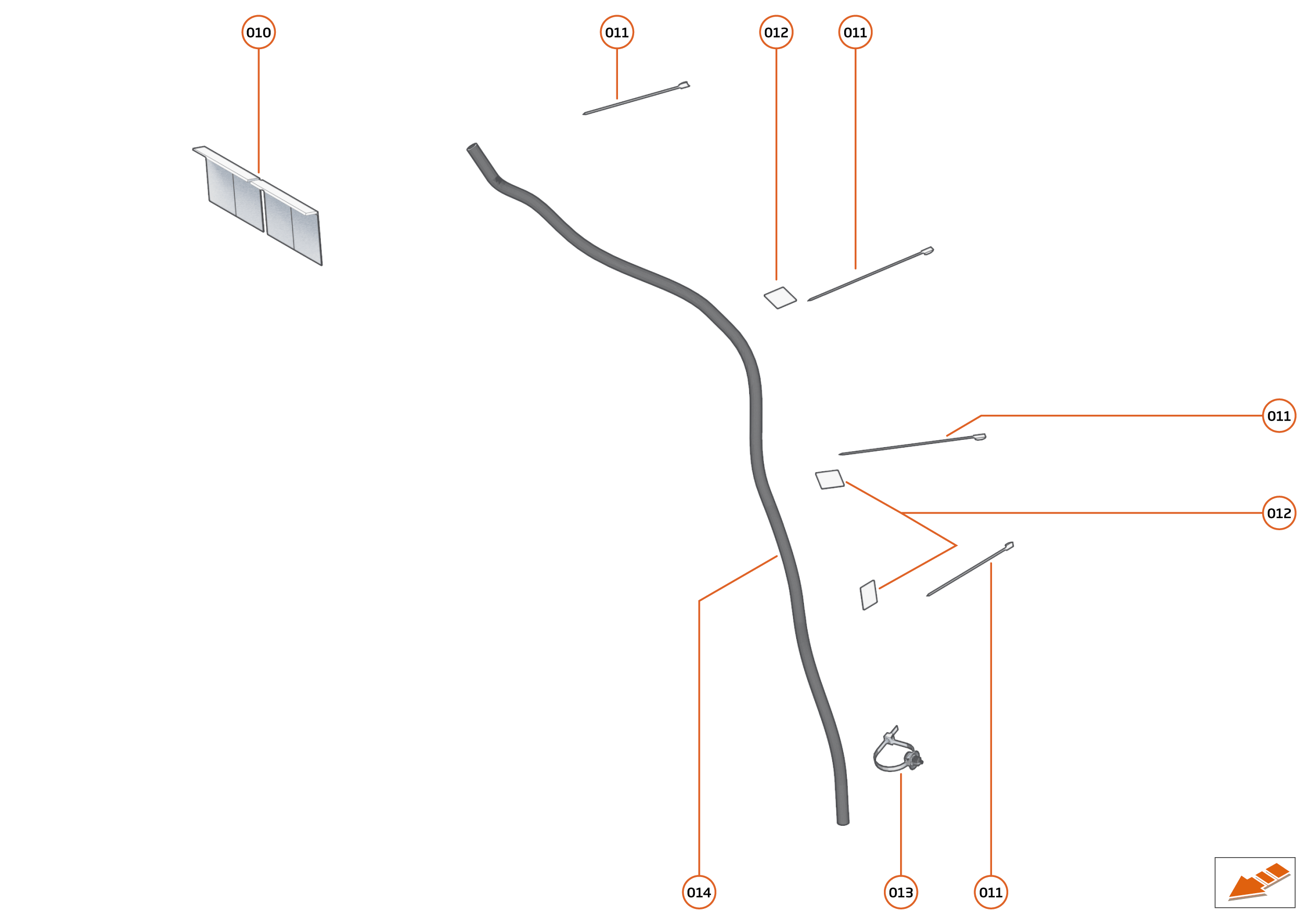 010

011

012

011

011

012

014

013

011