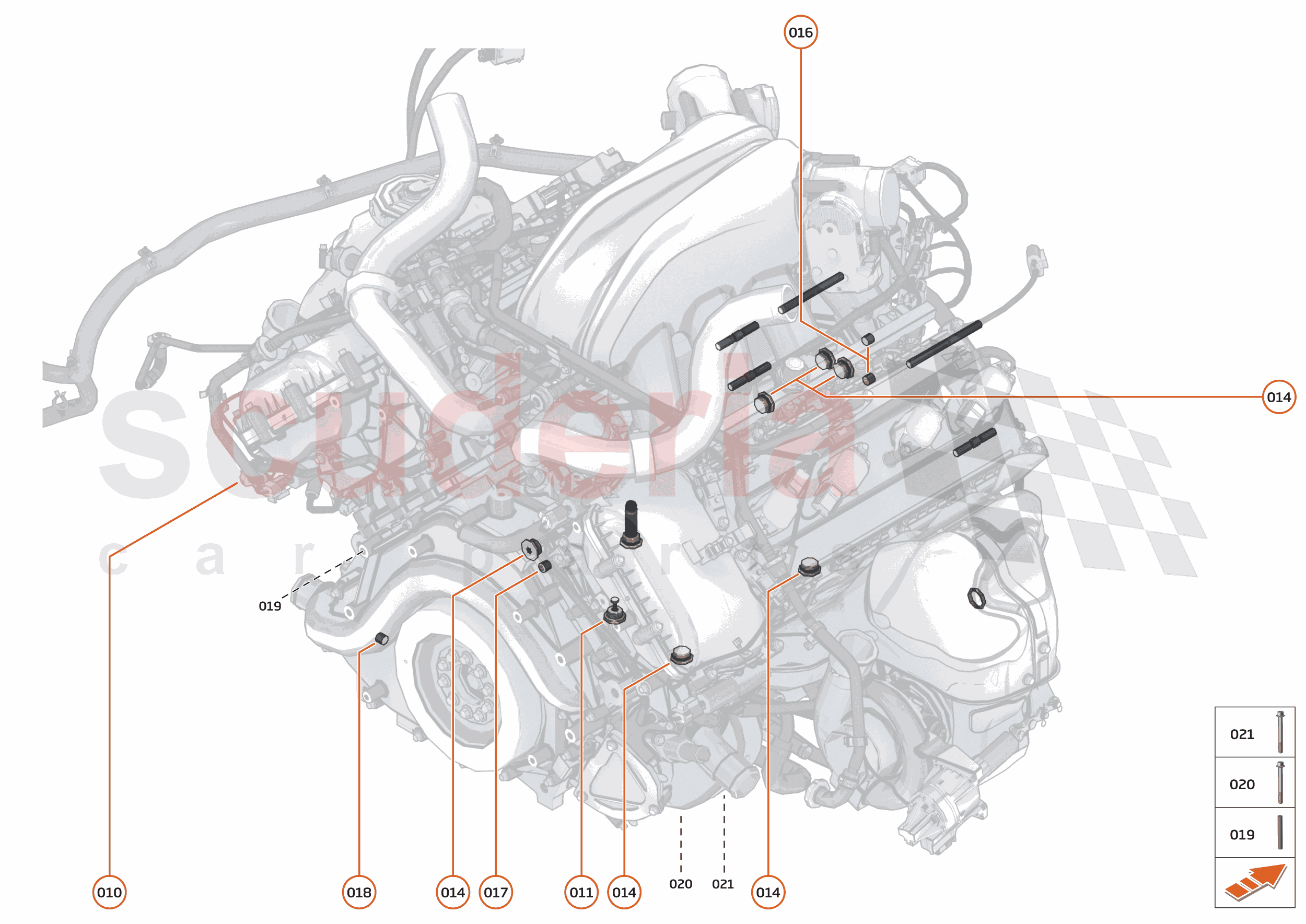 016

014

scuderia
car parts

019

010 018 014 017 011 014 020 021 014

021

020

019