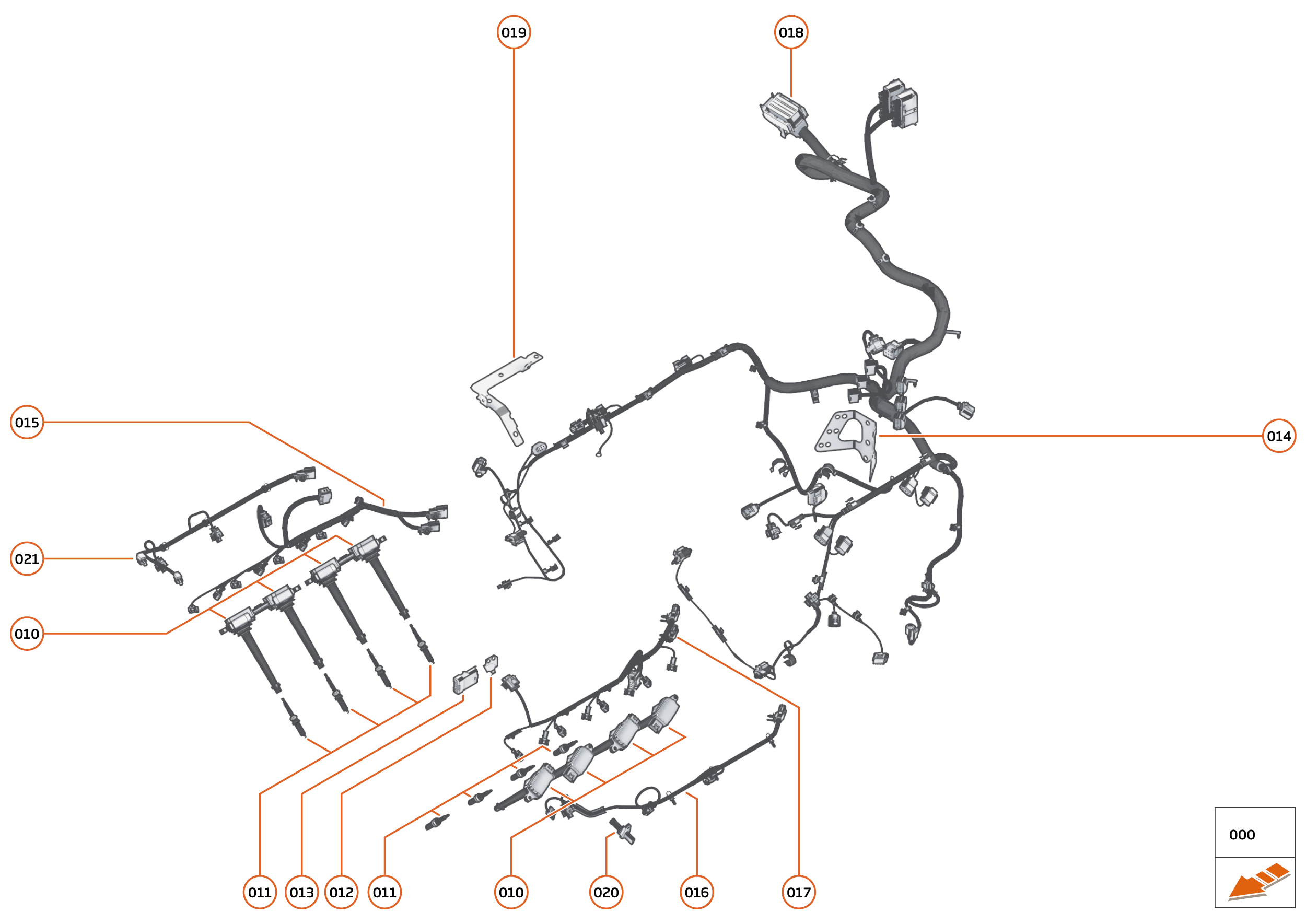 019
018
015
014
021
010
011
013
012
011
010
020
016
017
000