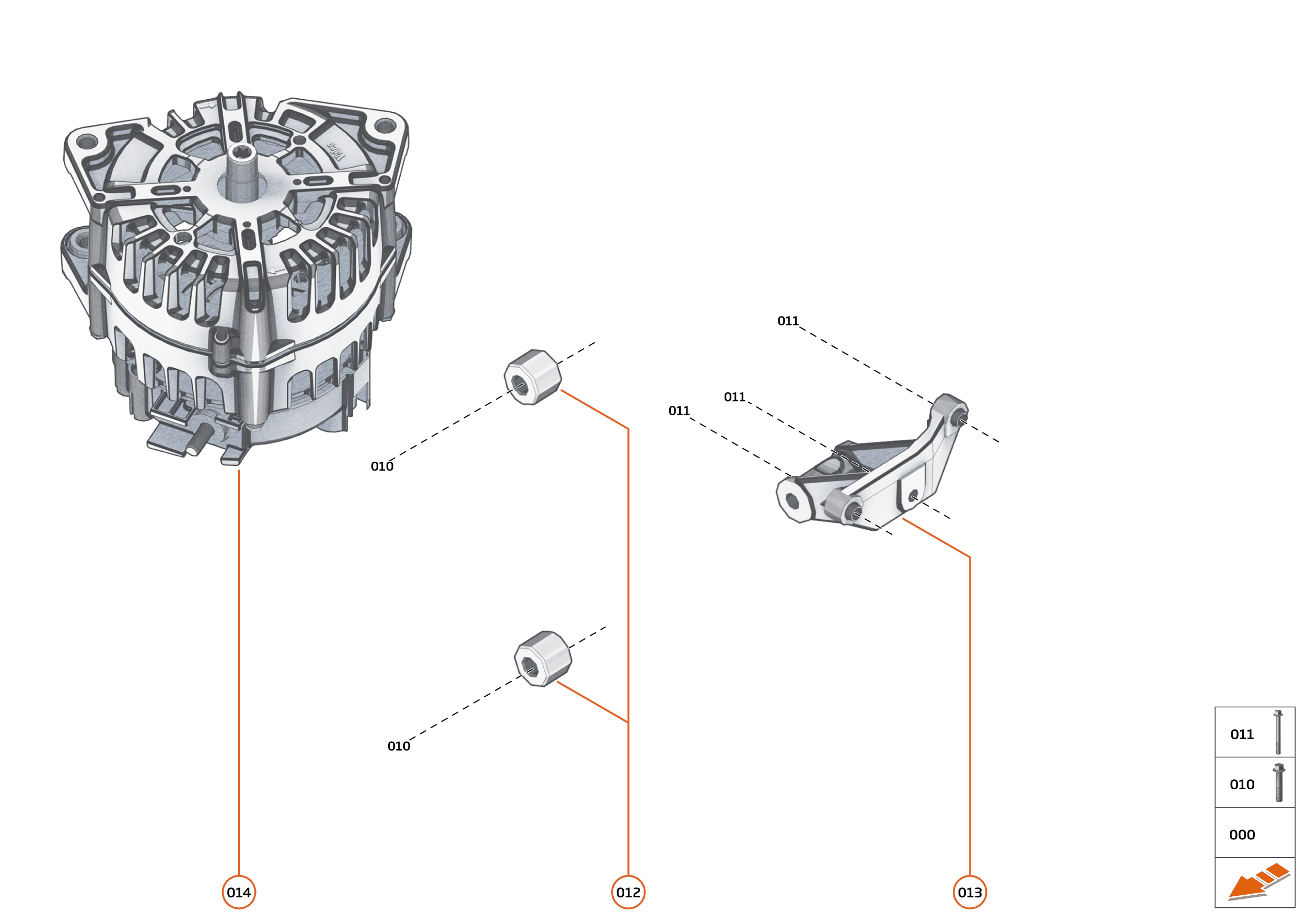 Valeo

011

011

011

010

010

011

010

000

014

012

013