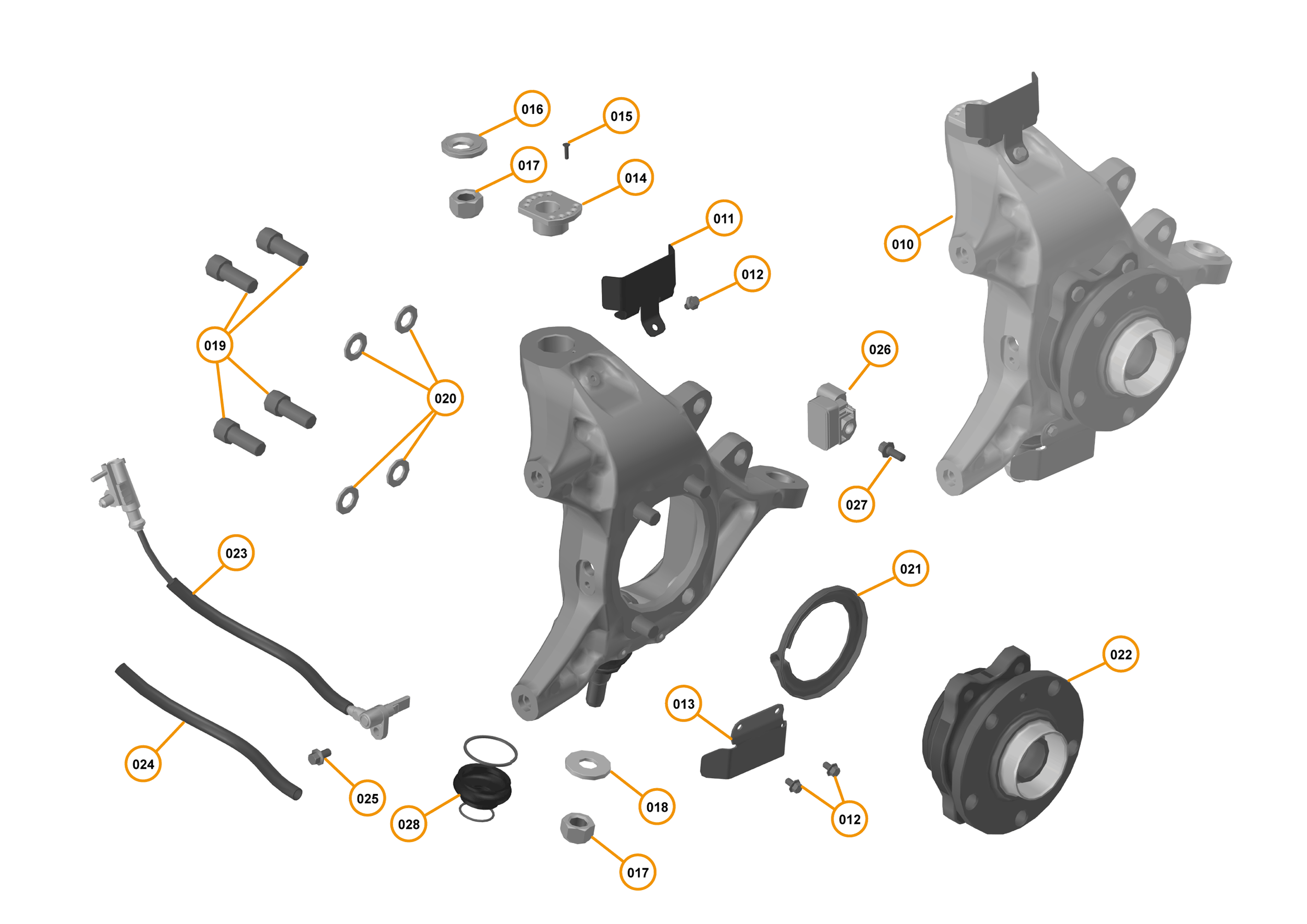 016
015
017
014
011
012
010
019
020
026
027
023
021
022
013
024
025
028
018
012
017