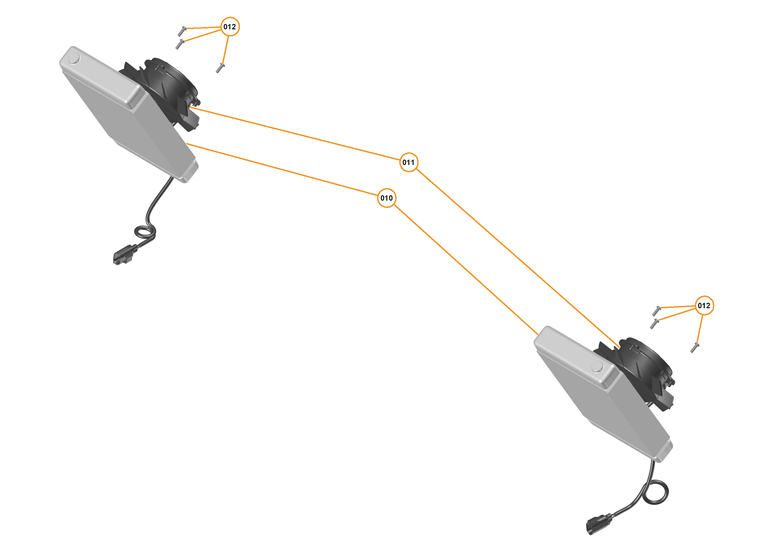 012
011
010
012