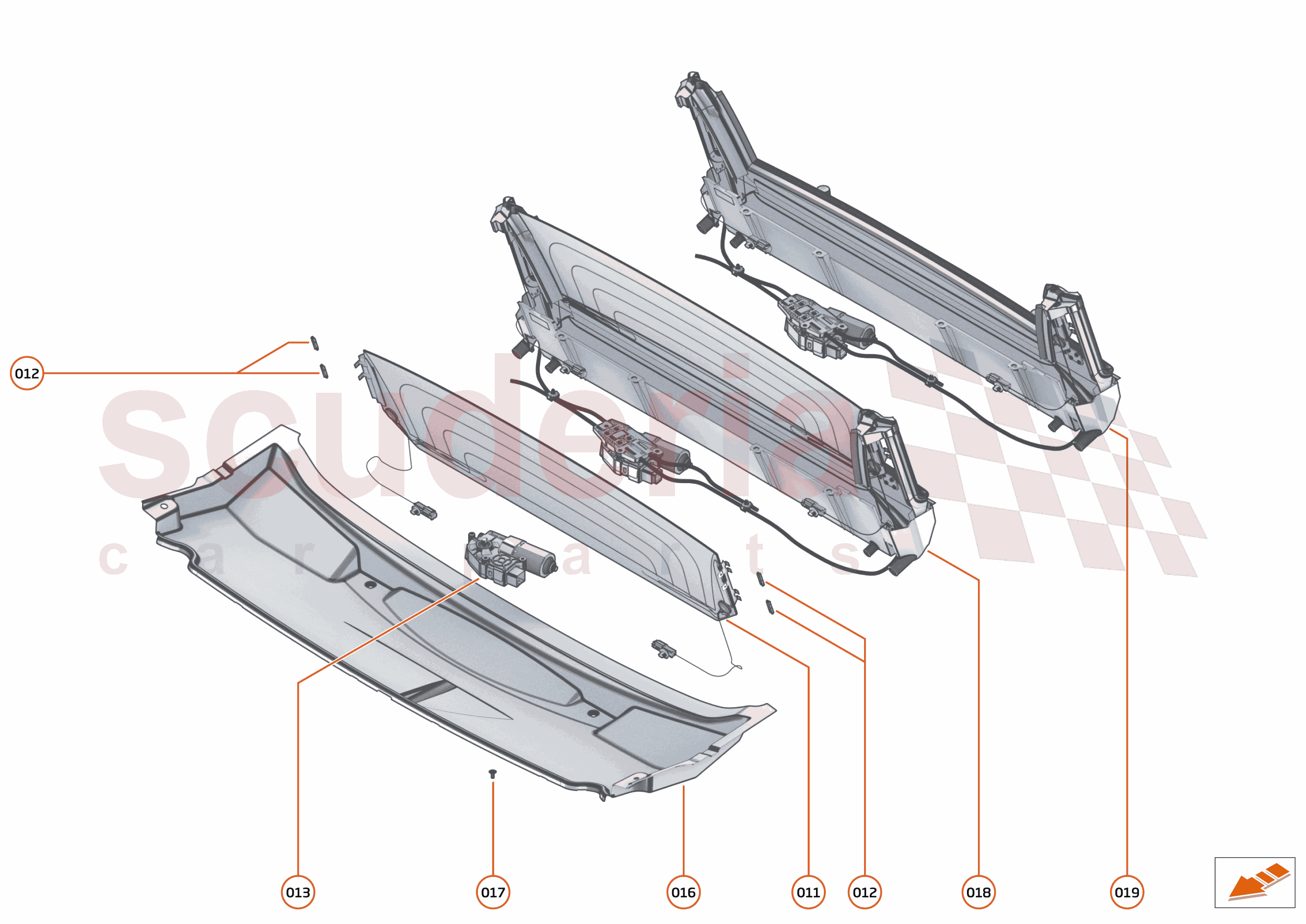 012

scuderia
car parts

013
017
016
011
012
018
019