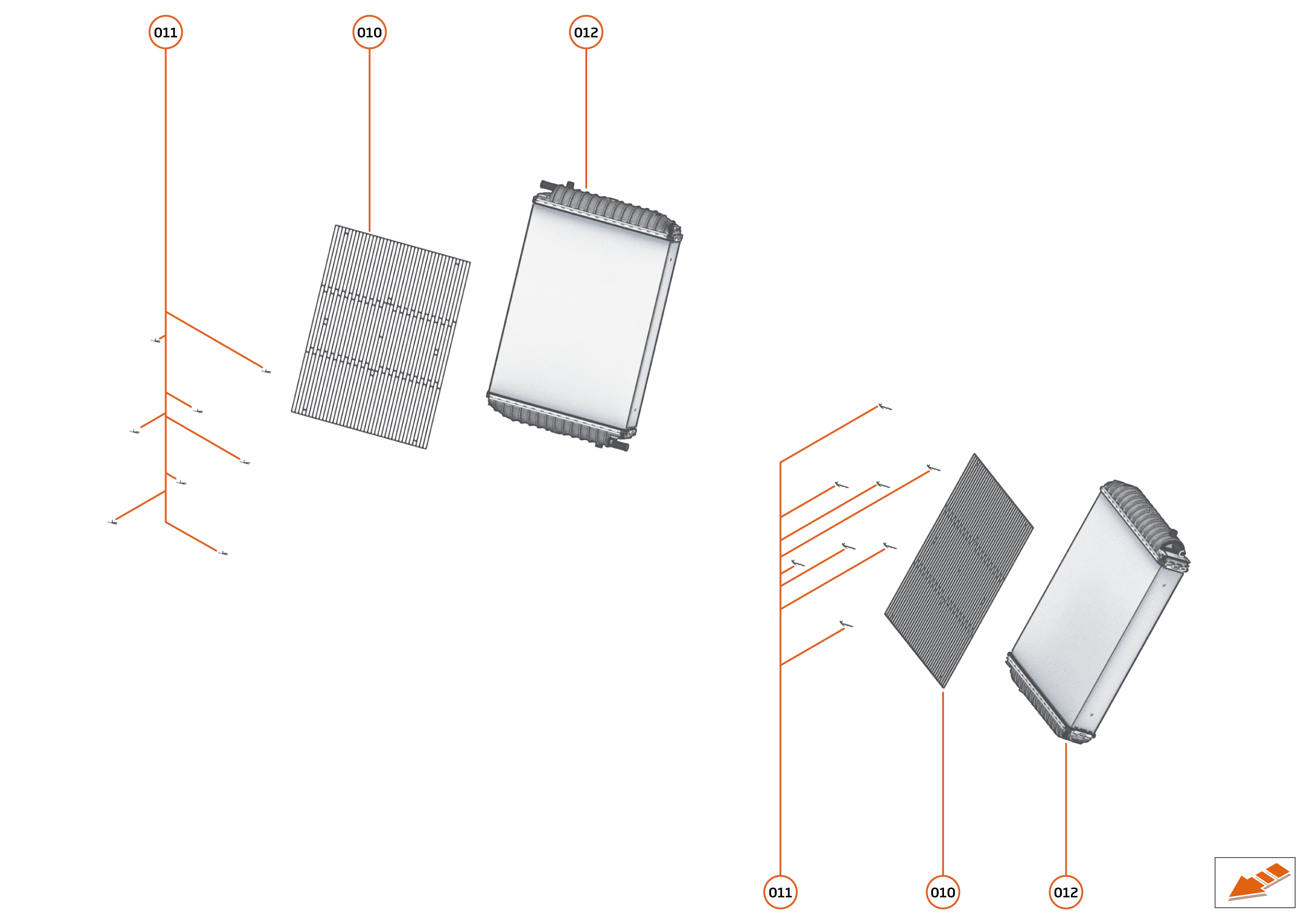 011
010
012
011
010
012