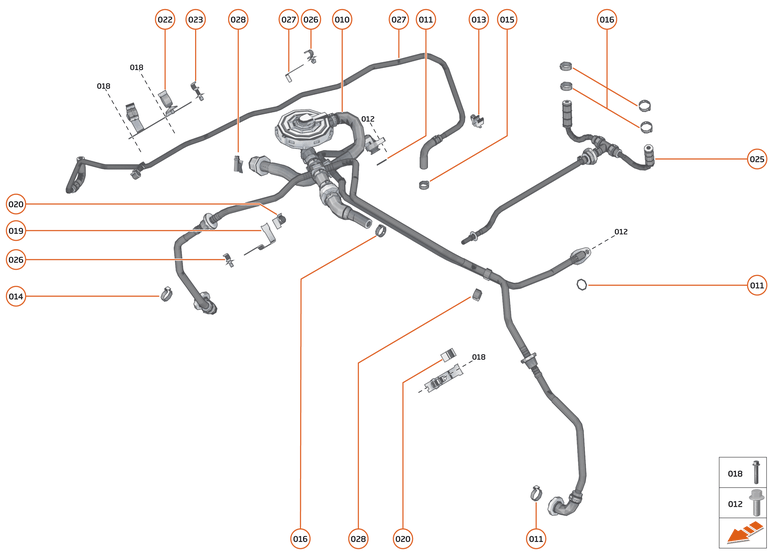 022
023
028
027
026
010
027
011
013
015
016
018
018
012
025
020
019
026
014
012
011
018
016
028
020
011
018
012