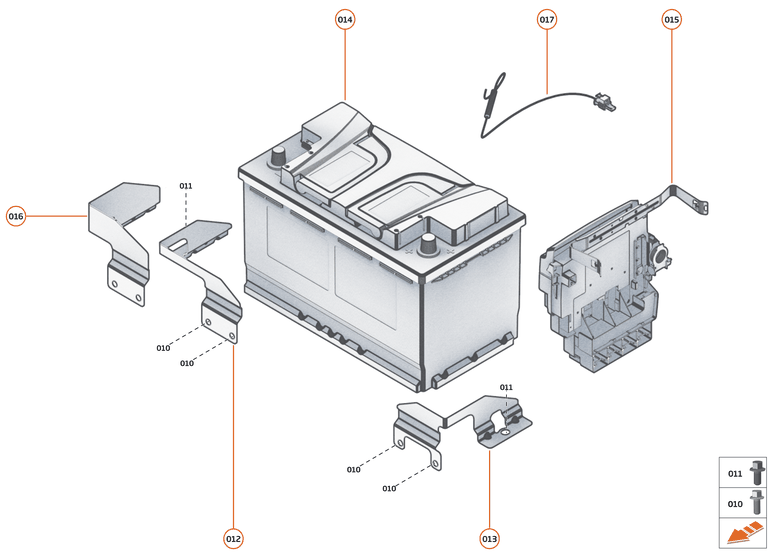 014
017
015
016
011
010
010
011
010
010
012
013
011
010