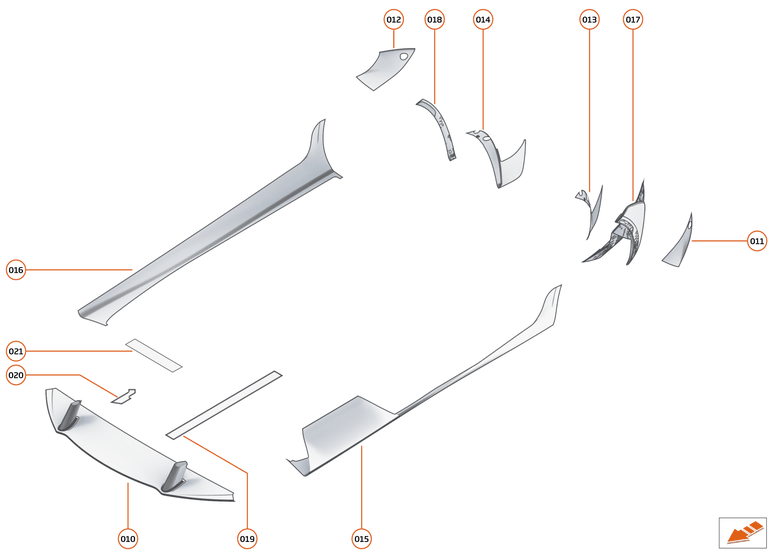 012
018
014
013
017
011
016
021
020
010
019
015