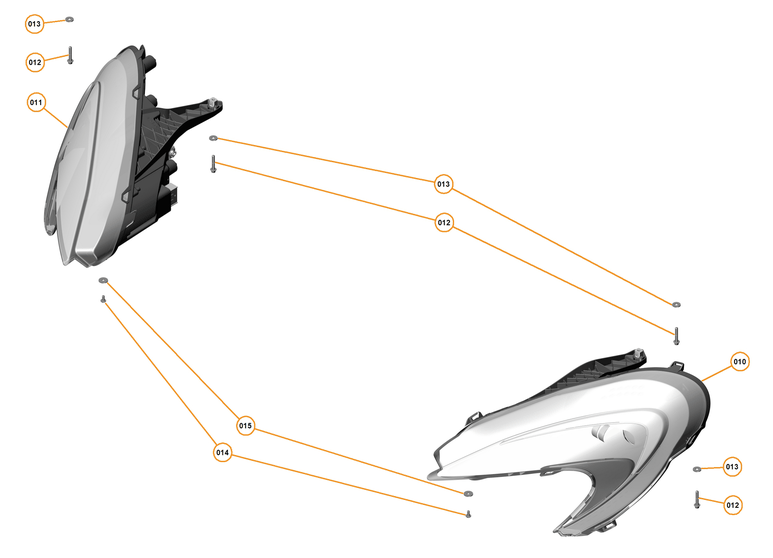 013
012
011
013
012
010
015
014
013
012