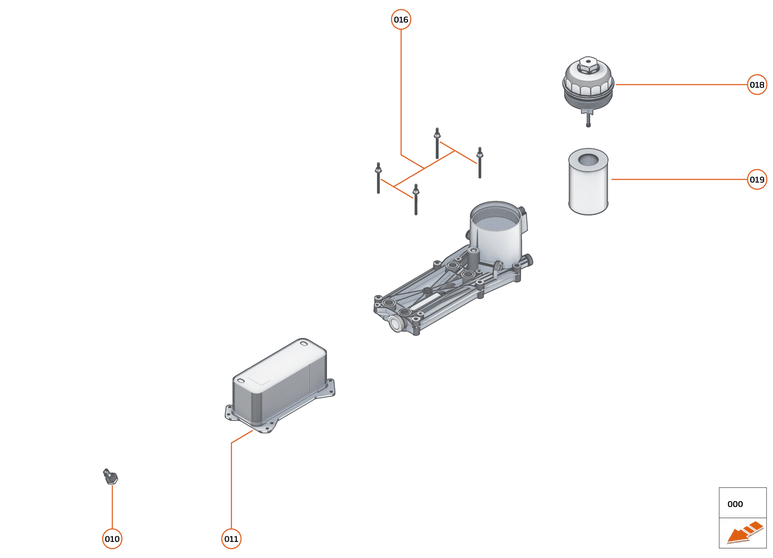 016

018

019

010

011

000