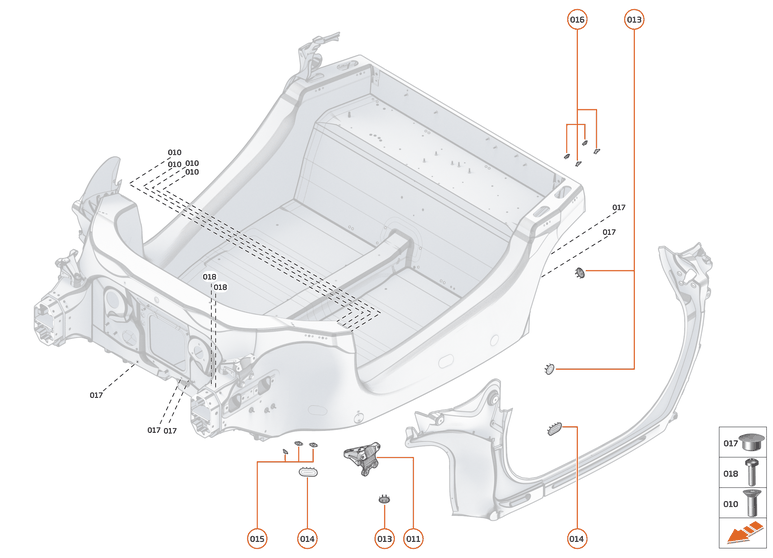 016
013
010
010 010
010
017
017
018
018
017
017 017
015
014
013
011
014
017
018
010