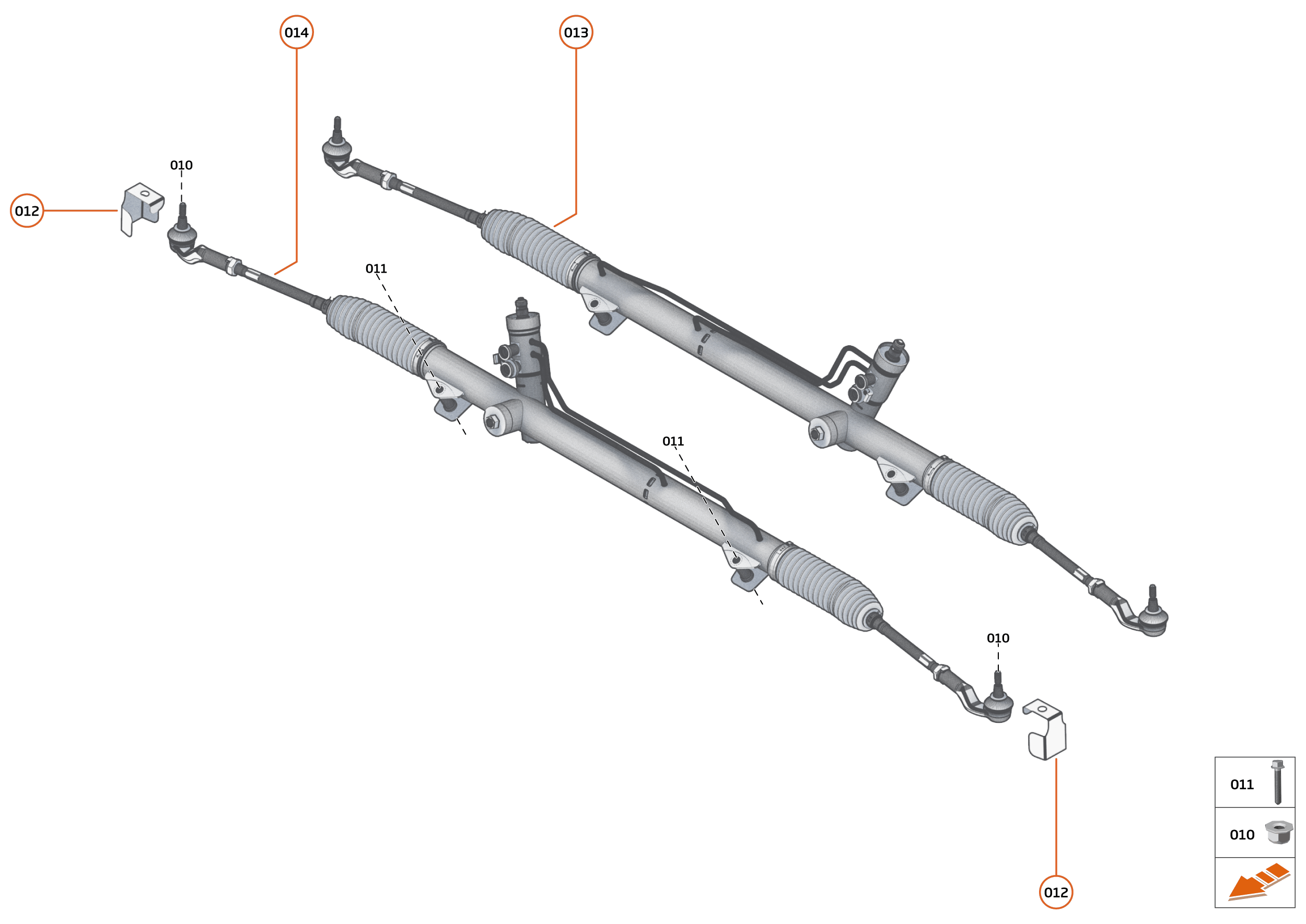 014
013
010
012
011
011
010
012
011
010