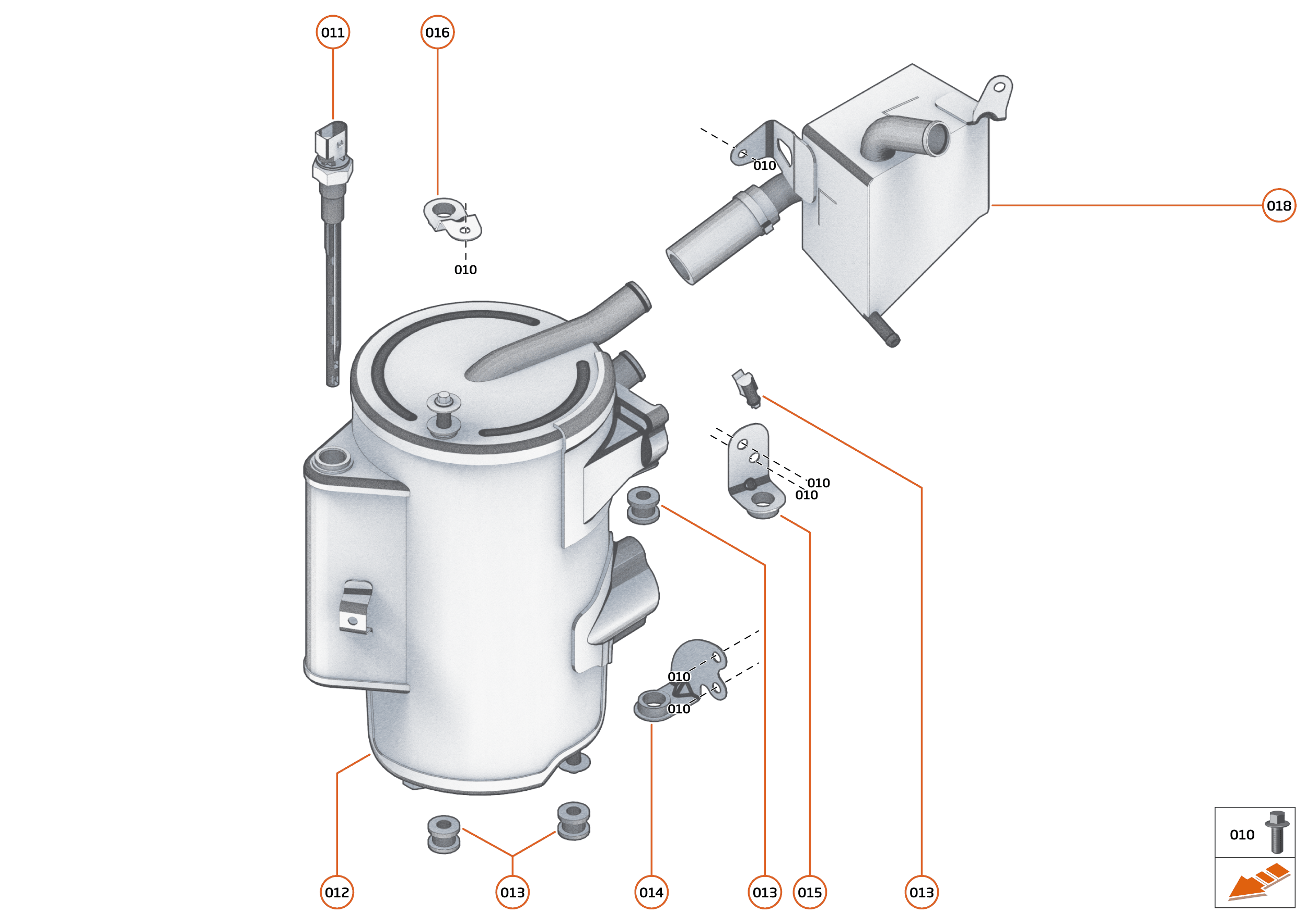 011
016
010
010
018
010
010
010
010
012
013
014
013
015
013
010