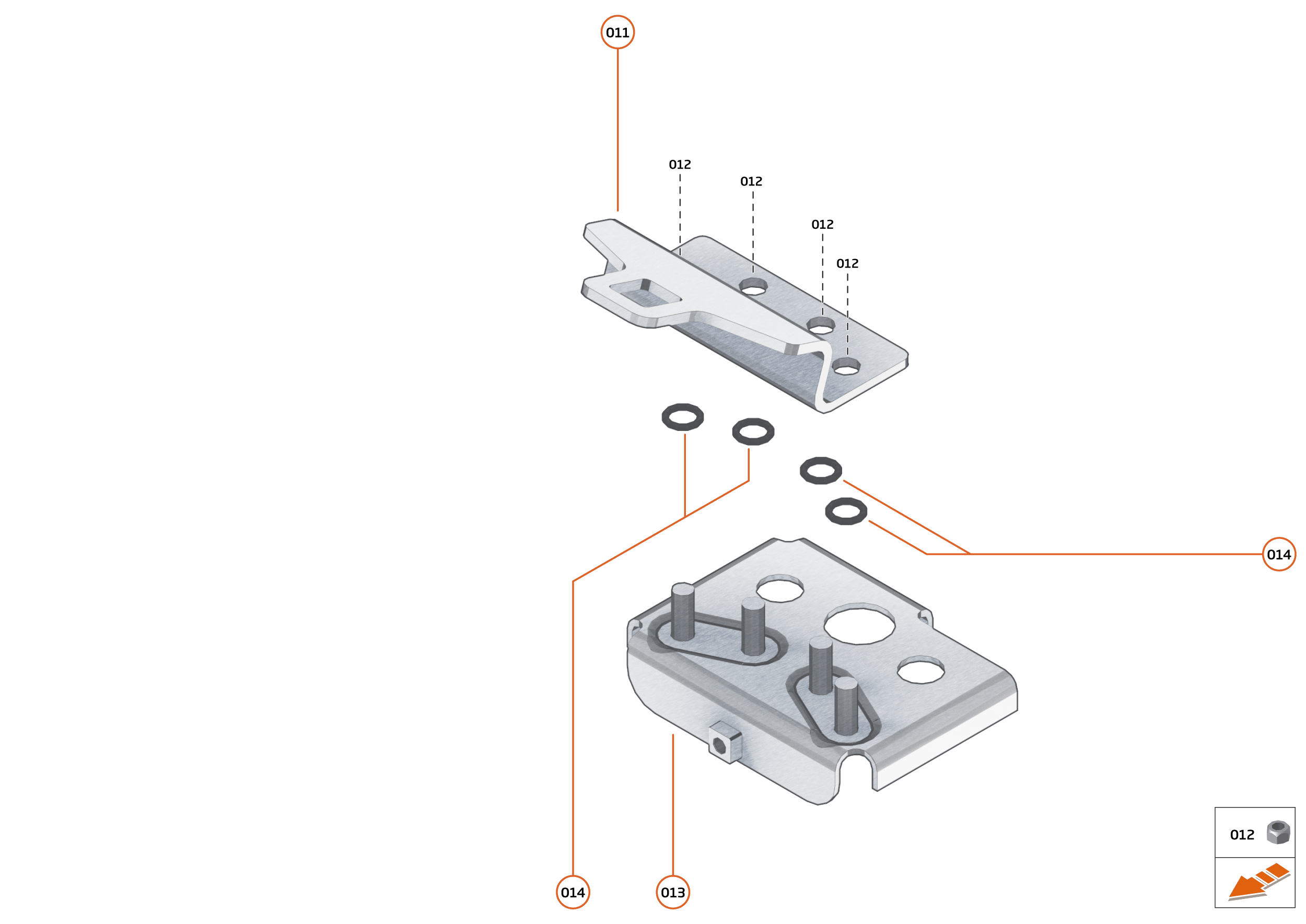 011

012
012
012
012

014

014
013

012