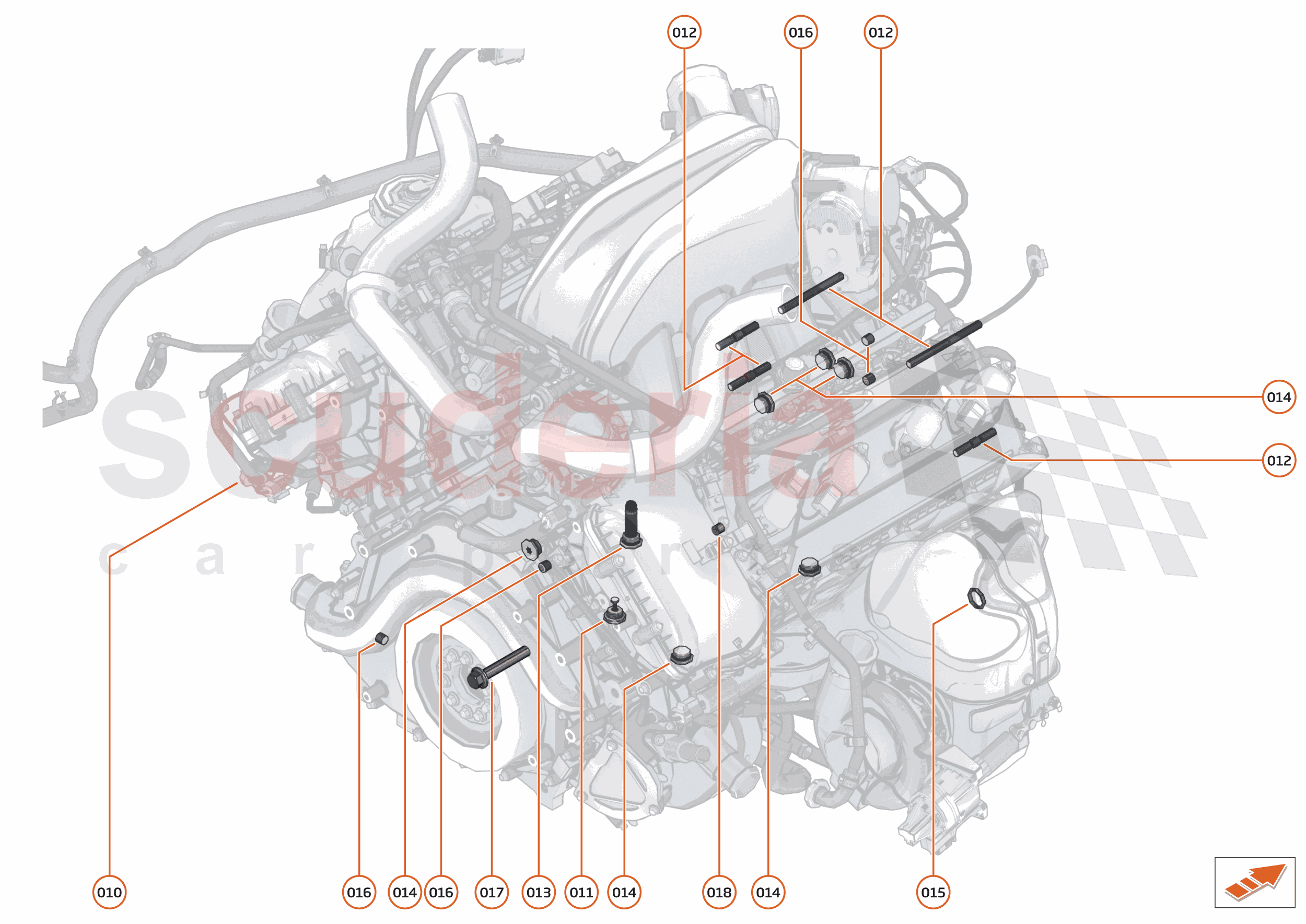 012
016
012
014
012
scuderia
car parts
010
016
014
016
017
013
011
014
018
014
015