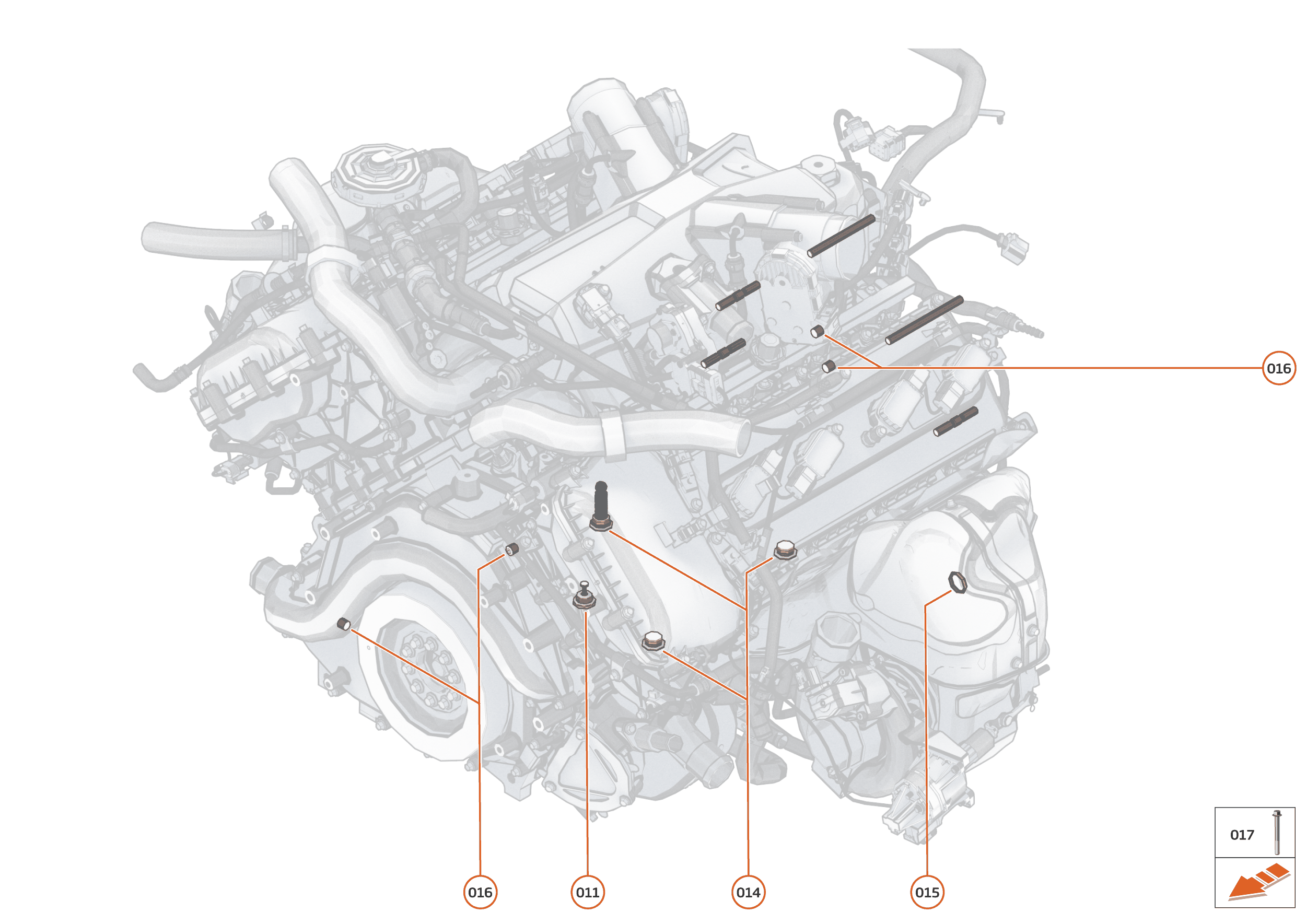 016

016

011

014

015

017