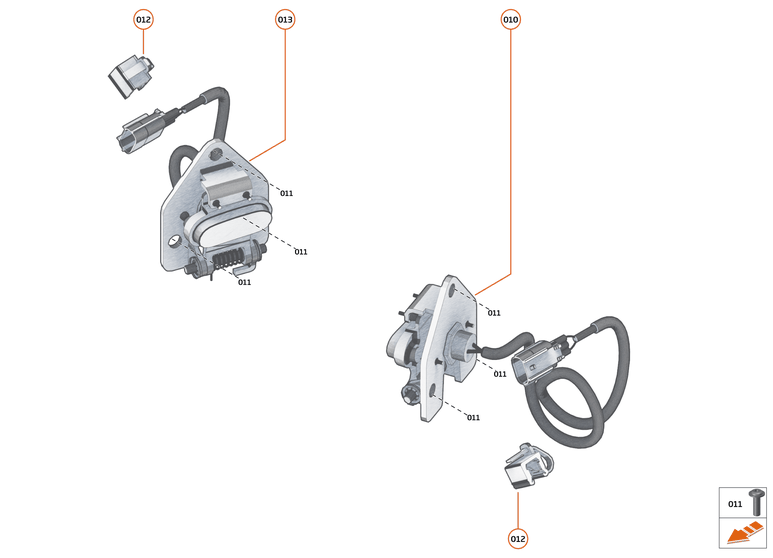 012
013
010
011
011
011
011
011
011
012
011