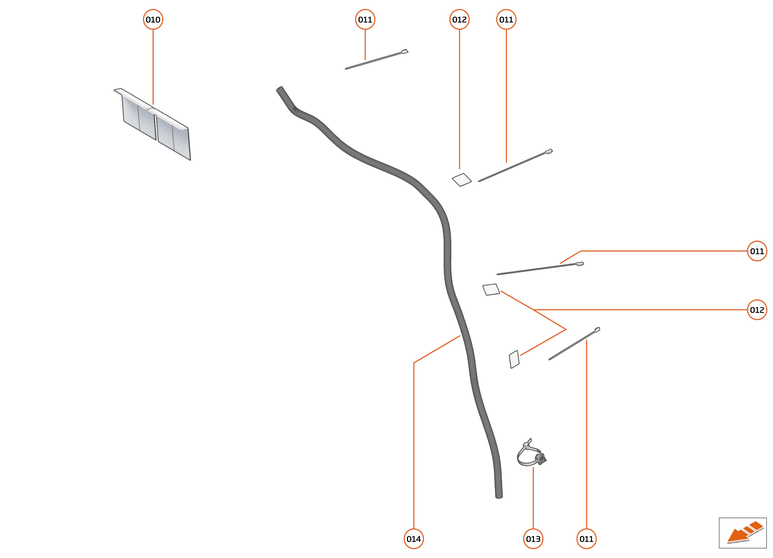 010
011
012
011
011
012
014
013
011