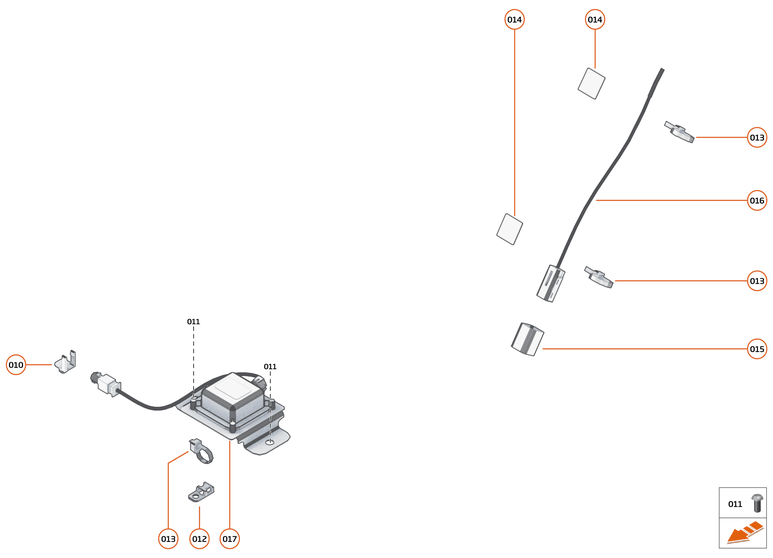 014
014
013
016
013
015
011
011
010
013
012
017
011