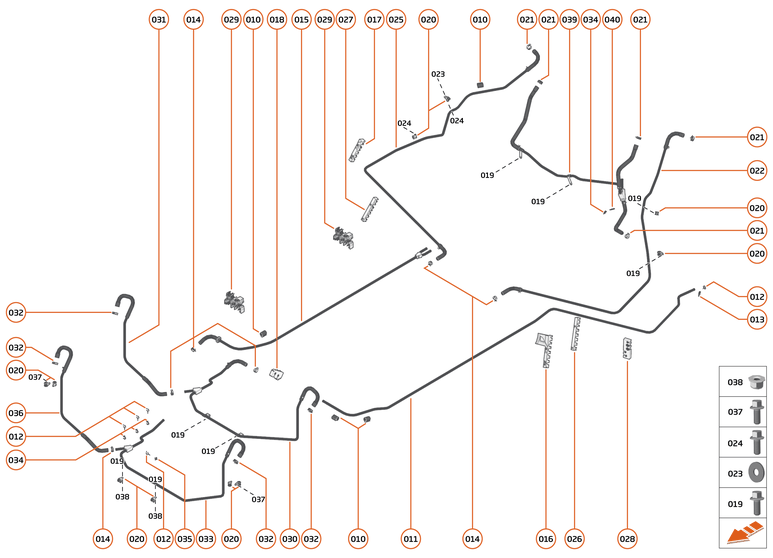 031 014 029 010 018 015 029 027 017 025 020 010 021 021 039 034 040 021

023
024 024

021
022
019
019
019
020
021
020
019
012
013

032
032
020
037
036
012
034

019
019
019
019
038
038
037

038
037
024
023
019

014 020 012 035 033 020 032 030 032 010 011 014 016 026 028