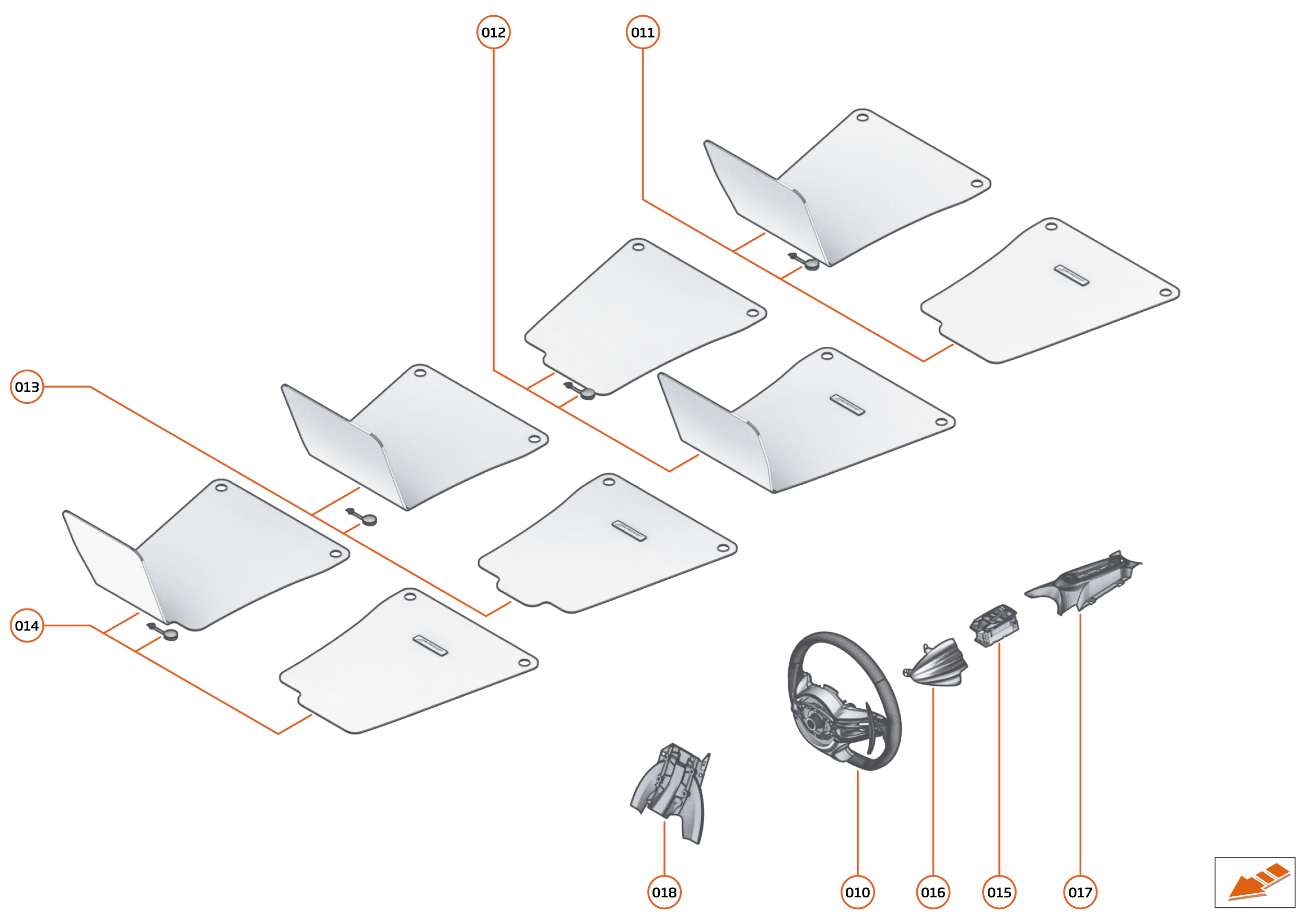 012
011
013
014
018
010
016
015
017