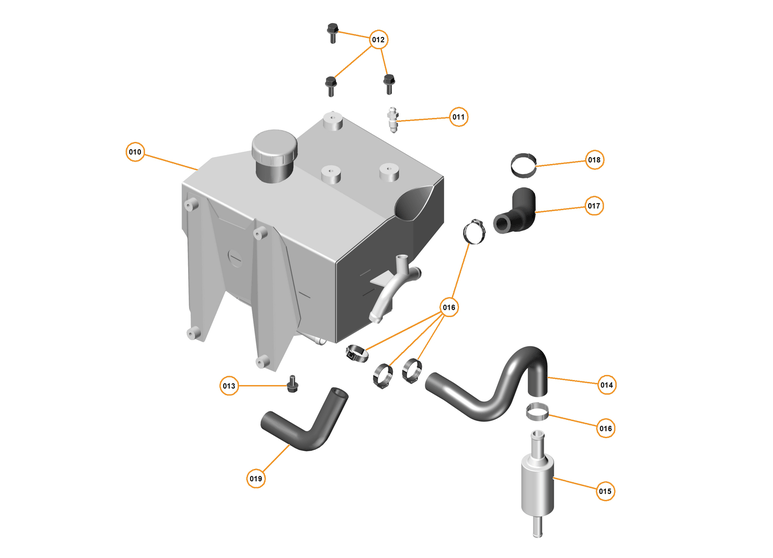 012

011

010

018

017

016

013

014

016

019

015